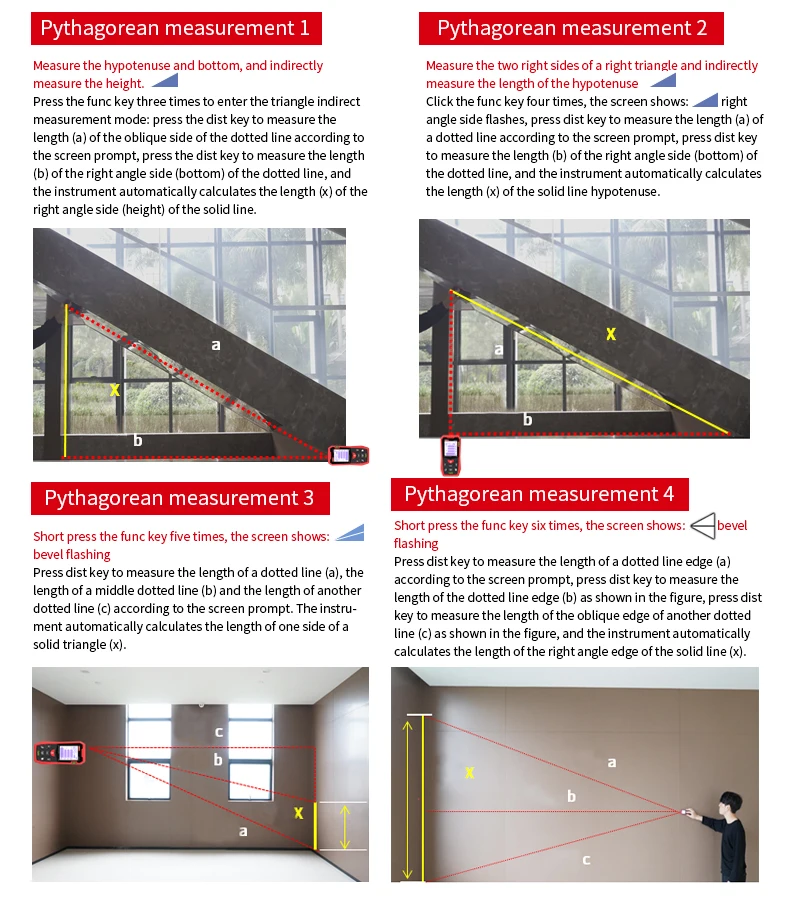 Pythagorean measurement 1

Measure the hypotenuse and bottom, and indirectly measure the height.

Press the func key three times to enter the triangle indirect measurement mode: press the dist key to measure the length (a) of the oblique side of the dotted line according to the screen prompt, press the dist key to measure the length (b) of the right angle side (bottom) of the dotted line, and the instrument automatically calculates the length (x) of the right angle side (height) of the solid line.

a
x
b

Pythagorean measurement 2

Measure the two right sides of a right triangle and indirectly measure the length of the hypotenuse

Click the func key four times, the screen shows: right angle side flashes, press dist key to measure the length (a) of a dotted line according to the screen prompt, press dist key to measure the length (b) of the right angle side (bottom) of the dotted line, and the instrument automatically calculates the length (x) of the solid line hypotenuse.

x
a
b

Pythagorean measurement 3

Short press the func key five times, the screen shows: bevel flashing

Press dist key to measure the length of a dotted line (a), the length of a middle dotted line (b) and the length of another dotted line (c) according to the screen prompt. The instrument automatically calculates the length of one side of a solid triangle (x).

c
b
x
a

Pythagorean measurement 4

Short press the func key six times, the screen shows: bevel flashing

Press dist key to measure the length of a dotted line edge (a) according to the screen prompt, press dist key to measure the length of the dotted line edge (b) as shown in the figure, press dist key to measure the length of the oblique edge of another dotted line (c) as shown in the figure, and the instrument automatically calculates the length of the right angle edge of the solid line (x).

x
a
b
c