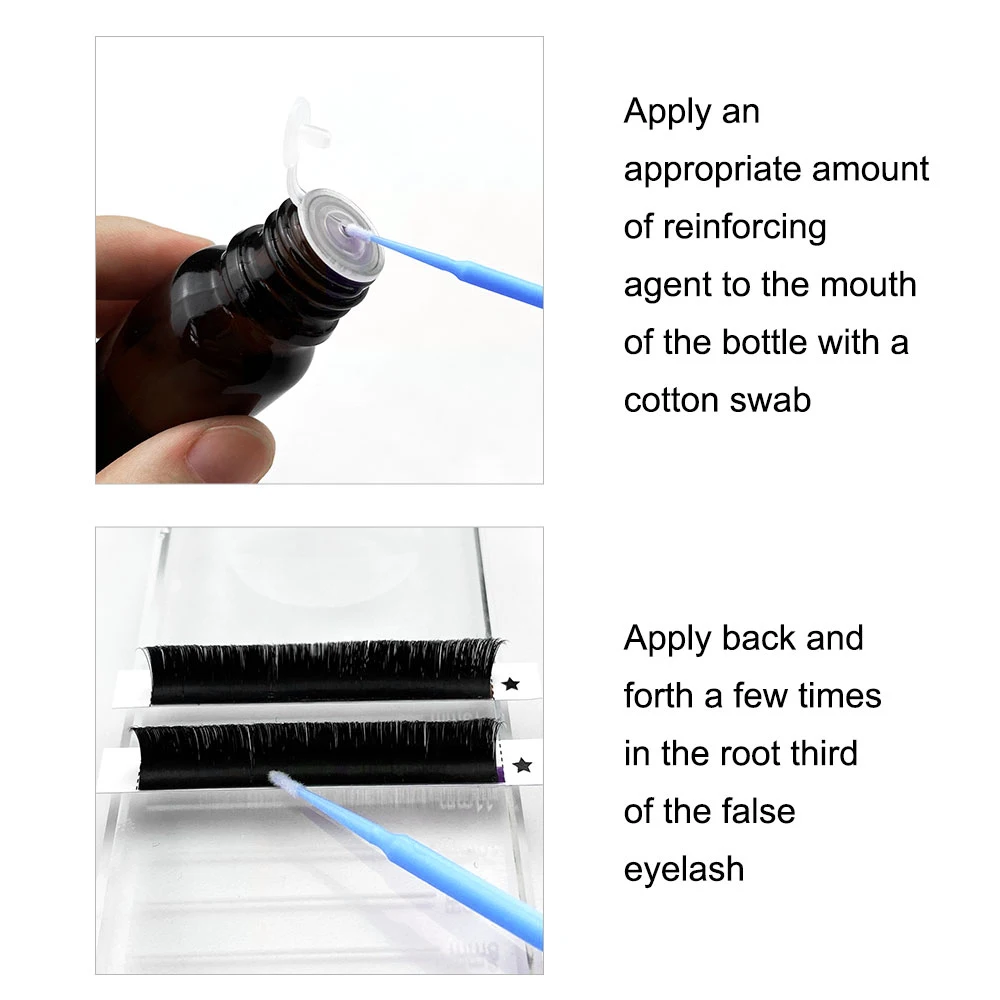 Apply an appropriate amount of reinforcing agent to the mouth of the bottle with a cotton swab

Apply back and forth a few times in the root third of the false eyelash