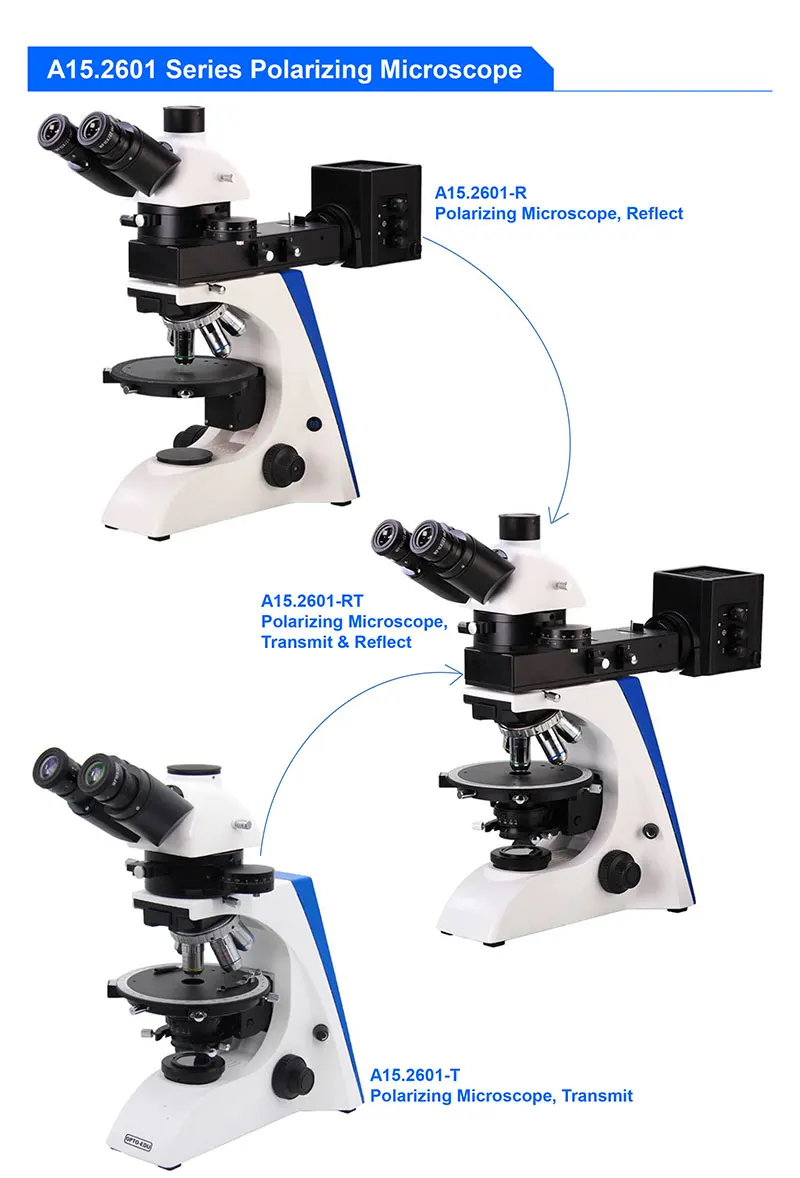 A15.2601 Series Polarizing Microscope

A15.2601-R
Polarizing Microscope, Reflect

A15.2601-RT
Polarizing Microscope,
Transmit & Reflect

A15.2601-T
Polarizing Microscope, Transmit

OPTO-EDU