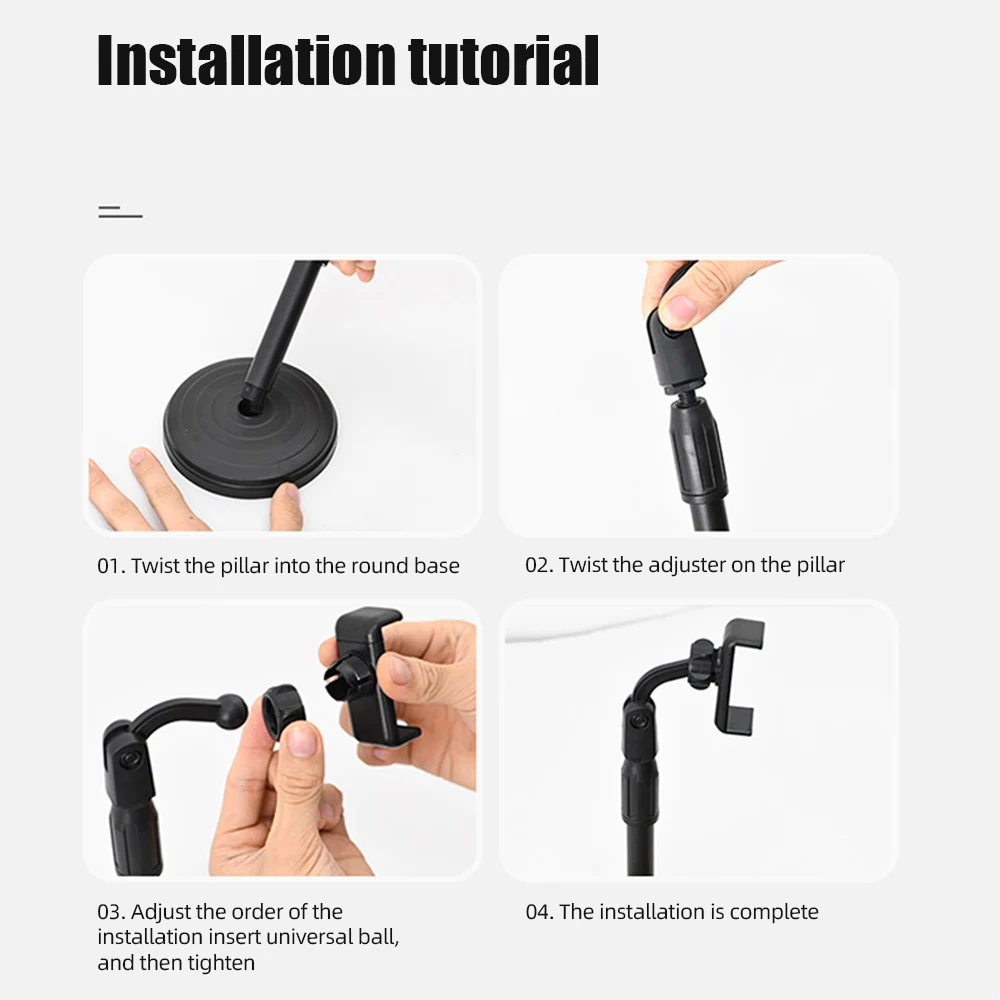 Installation tutorial

01. Twist the pillar into the round base

02. Twist the adjuster on the pillar

03. Adjust the order of the installation insert universal ball, and then tighten

04. The installation is complete