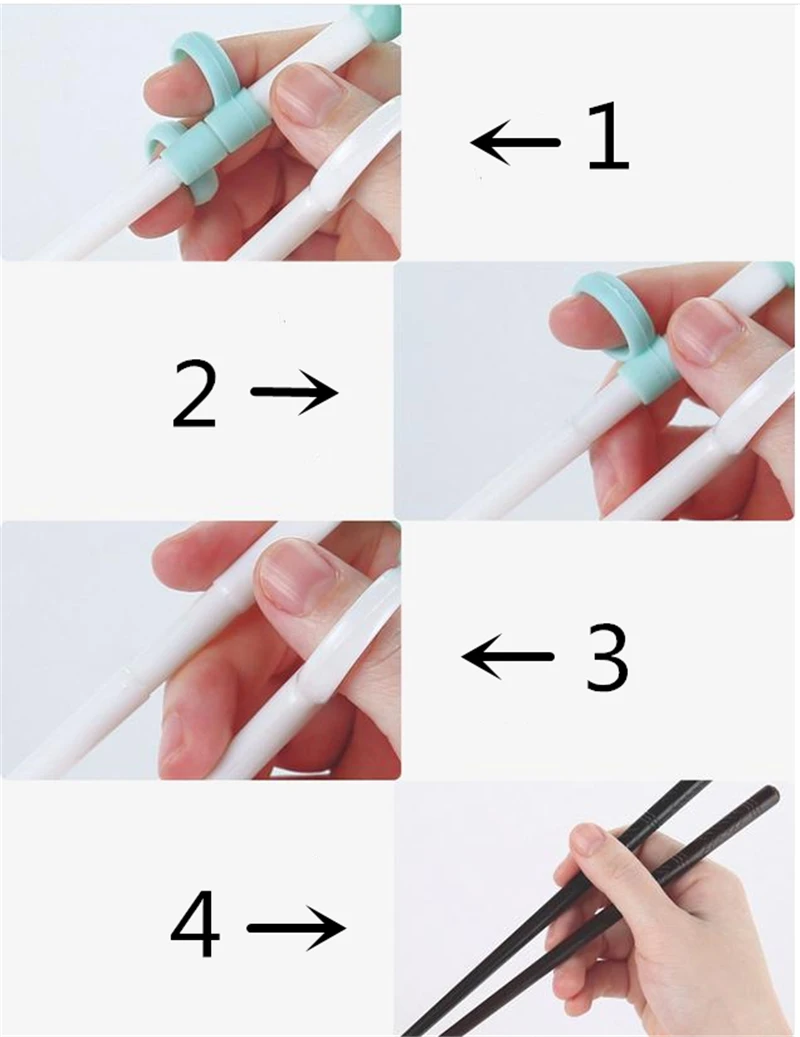 ← 1

2 →

← 3

4 →