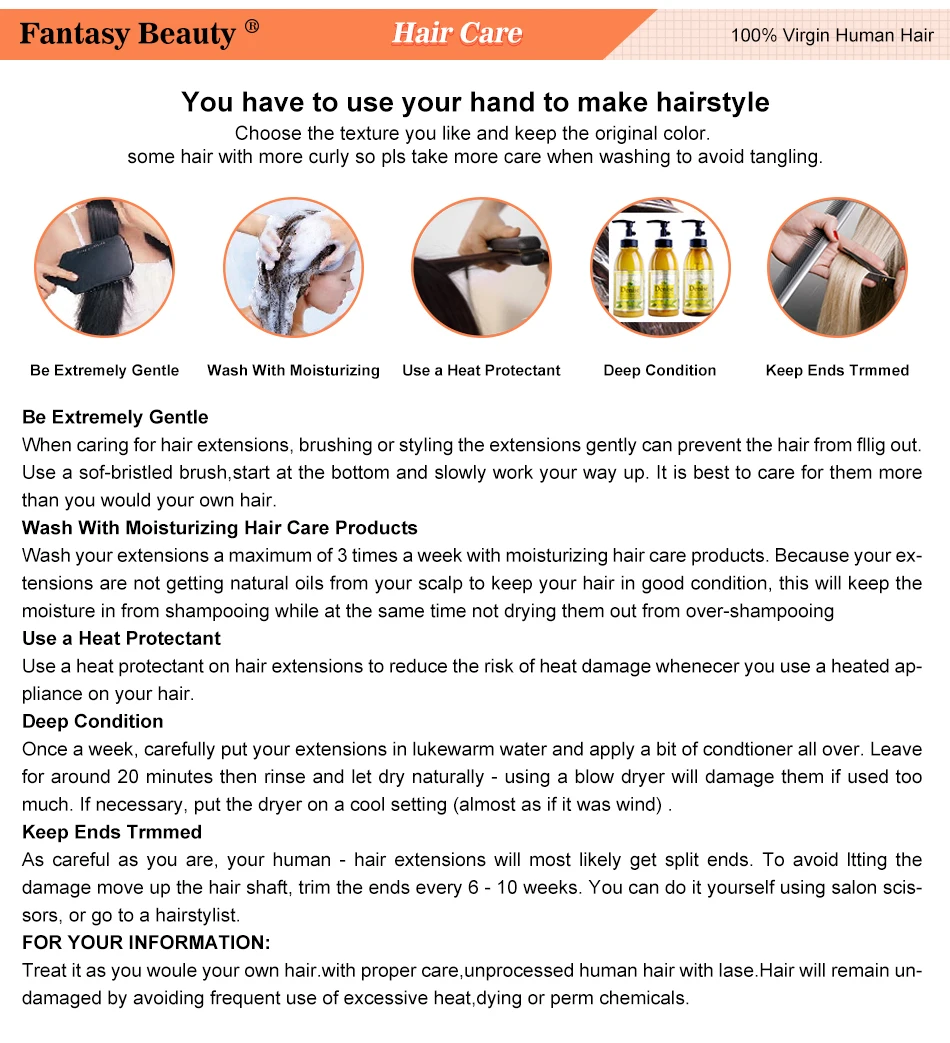 Fantasy Beauty ®
Hair Care
100% Virgin Human Hair

You have to use your hand to make hairstyle
Choose the texture you like and keep the original color.
some hair with more curly so pls take more care when washing to avoid tangling.

Be Extremely Gentle
Wash With Moisturizing
Use a Heat Protectant
Deep Condition
Keep Ends Trmmed

Be Extremely Gentle
When caring for hair extensions, brushing or styling the extensions gently can prevent the hair from fllig out. Use a sof-bristled brush,start at the bottom and slowly work your way up. It is best to care for them more than you would your own hair.
Wash With Moisturizing Hair Care Products
Wash your extensions a maximum of 3 times a week with moisturizing hair care products. Because your extensions are not getting natural oils from your scalp to keep your hair in good condition, this will keep the moisture in from shampooing while at the same time not drying them out from over-shampooing
Use a Heat Protectant
Use a heat protectant on hair extensions to reduce the risk of heat damage whenecer you use a heated appliance on your hair.
Deep Condition
Once a week, carefully put your extensions in lukewarm water and apply a bit of condtioner all over. Leave for around 20 minutes then rinse and let dry naturally - using a blow dryer will damage them if used too much. If necessary, put the dryer on a cool setting (almost as if it was wind) .
Keep Ends Trmmed
As careful as you are, your human - hair extensions will most likely get split ends. To avoid ltting the damage move up the hair shaft, trim the ends every 6 - 10 weeks. You can do it yourself using salon scissors, or go to a hairstylist.
FOR YOUR INFORMATION:
Treat it as you woule your own hair.with proper care,unprocessed human hair with lase.Hair will remain undamaged by avoiding frequent use of excessive heat,dying or perm chemicals.