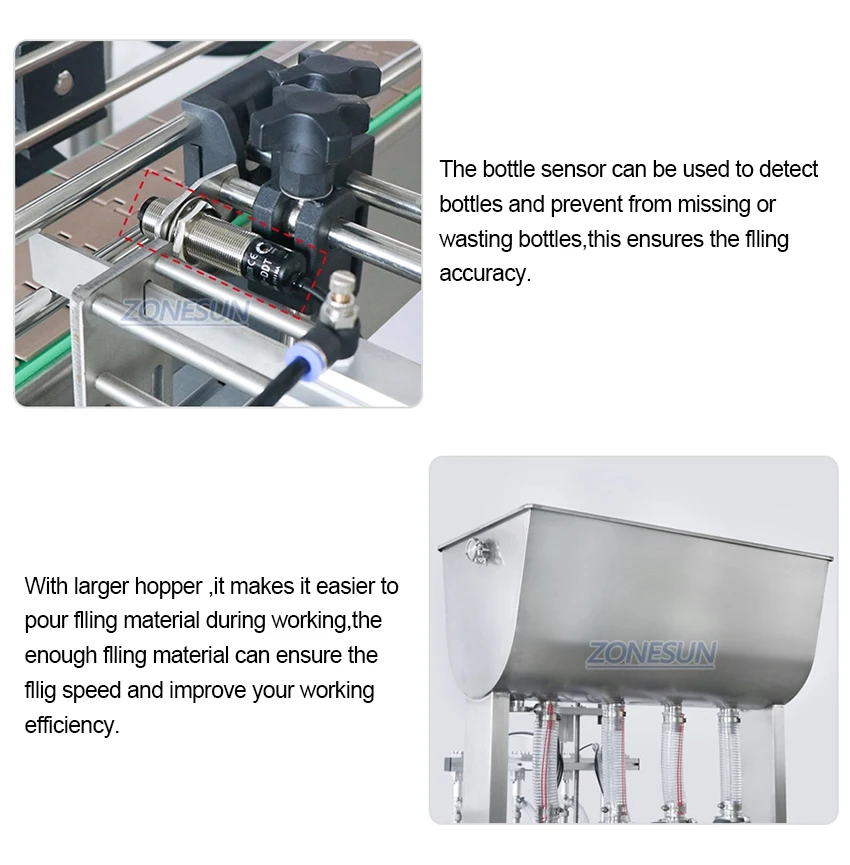 ZONESUN

The bottle sensor can be used to detect bottles and prevent from missing or wasting bottles,this ensures the flling accuracy.

With larger hopper ,it makes it easier to pour flling material during working,the enough flling material can ensure the fllig speed and improve your working efficiency.

ZONESUN