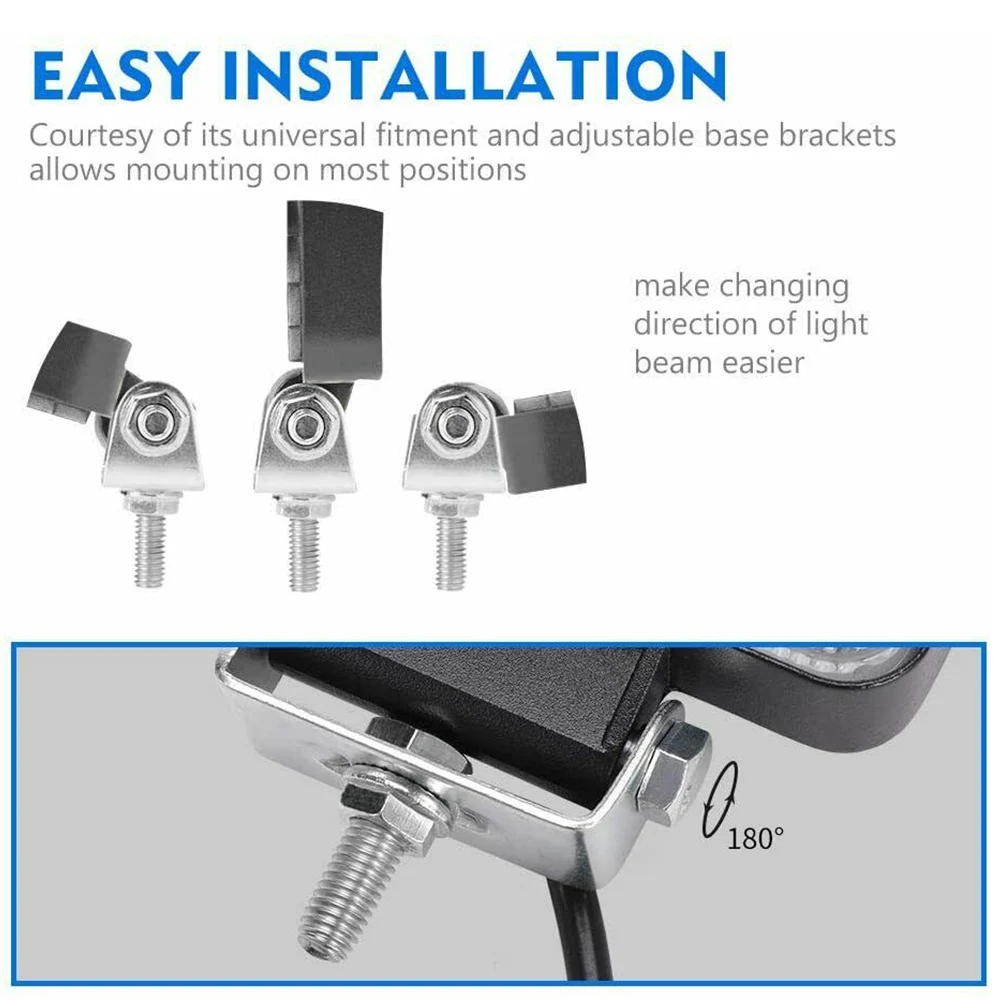 EASY INSTALLATION

Courtesy of its universal fitment and adjustable base brackets allows mounting on most positions

make changing direction of light beam easier

180°