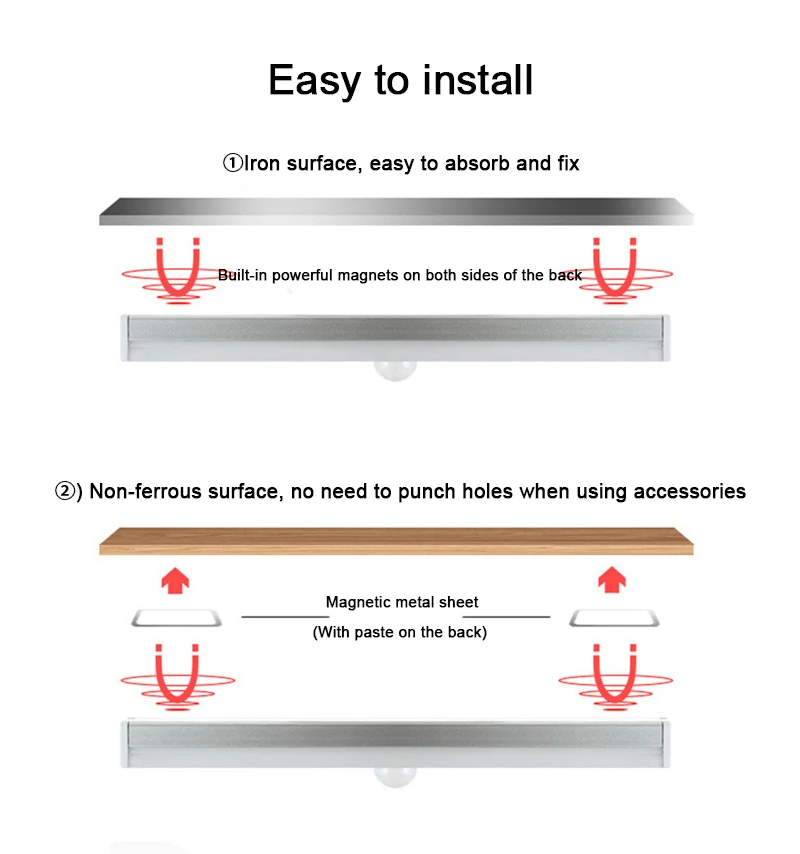 Easy to install

①Iron surface, easy to absorb and fix

Built-in powerful magnets on both sides of the back

②) Non-ferrous surface, no need to punch holes when using accessories

Magnetic metal sheet
(With paste on the back)