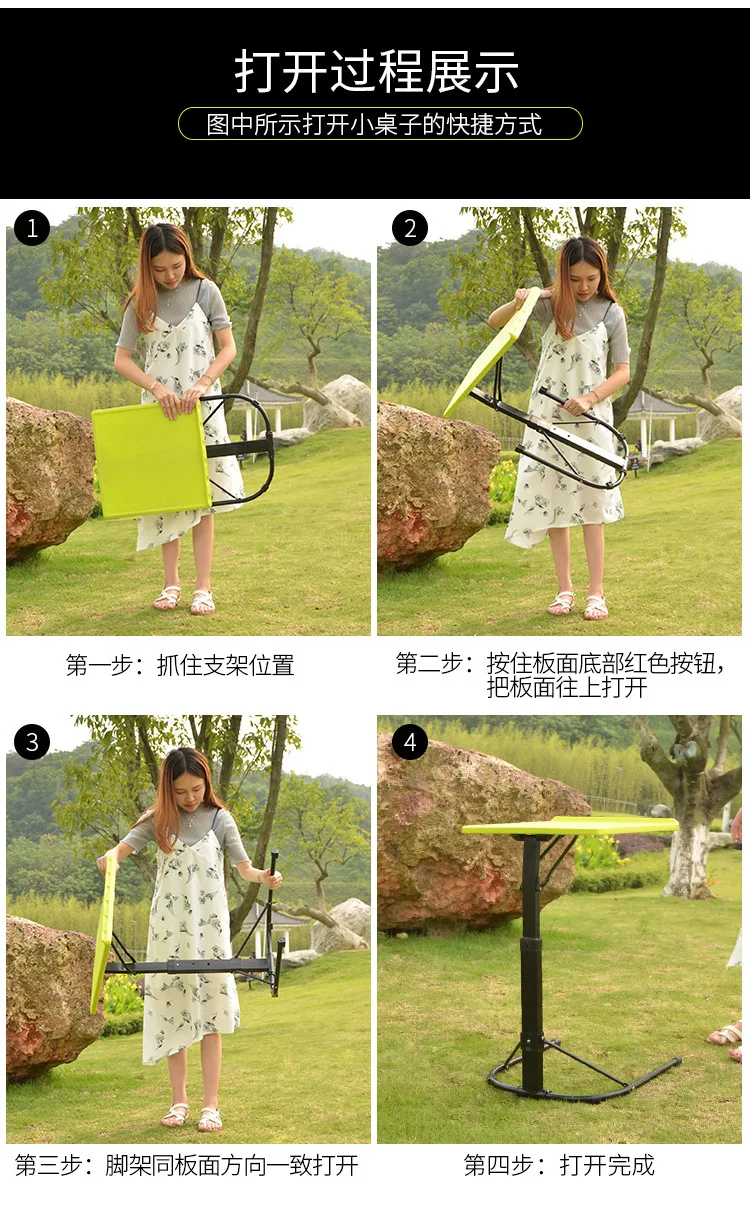 打开过程展示

图中所示打开小桌子的快捷方式

1

第一步：抓住支架位置

2

第二步：按住板面底部红色按钮，把板面往上打开

3

第三步：脚架同板面方向一致打开

4

第四步：打开完成