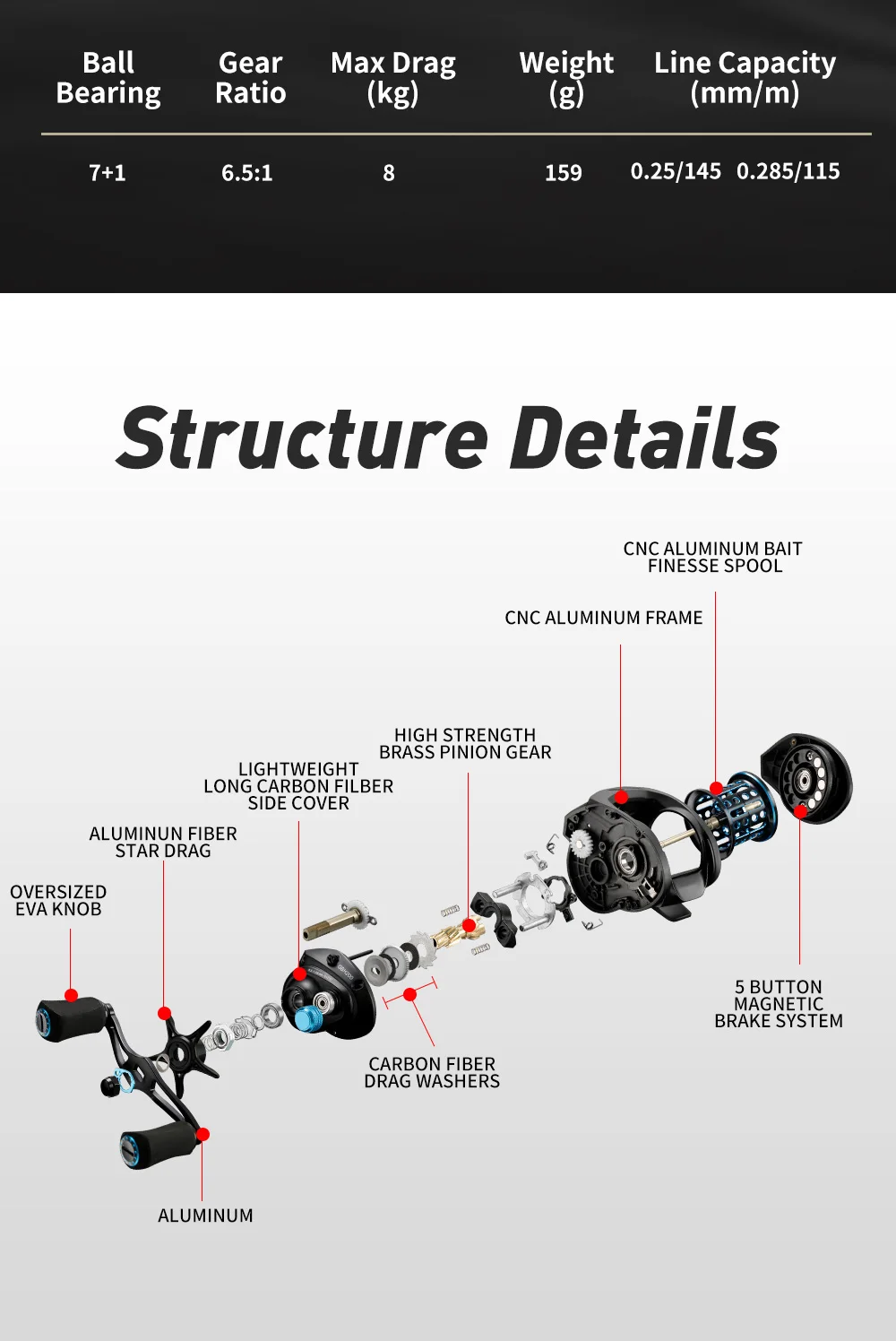 | Ball Bearing | Gear Ratio | Max Drag (kg) | Weight (g) | Line Capacity (mm/m) |
|---|---|---|---|---|
| 7+1 | 6.5:1 | 8 | 159 | 0.25/145 0.285/115 |

Structure Details

CNC ALUMINUM BAIT FINESSE SPOOL

CNC ALUMINUM FRAME

HIGH STRENGTH BRASS PINION GEAR

LIGHTWEIGHT LONG CARBON FILBER SIDE COVER

ALUMINUN FIBER STAR DRAG

OVERSIZED EVA KNOB

5 BUTTON MAGNETIC BRAKE SYSTEM

CARBON FIBER DRAG WASHERS

ALUMINUM