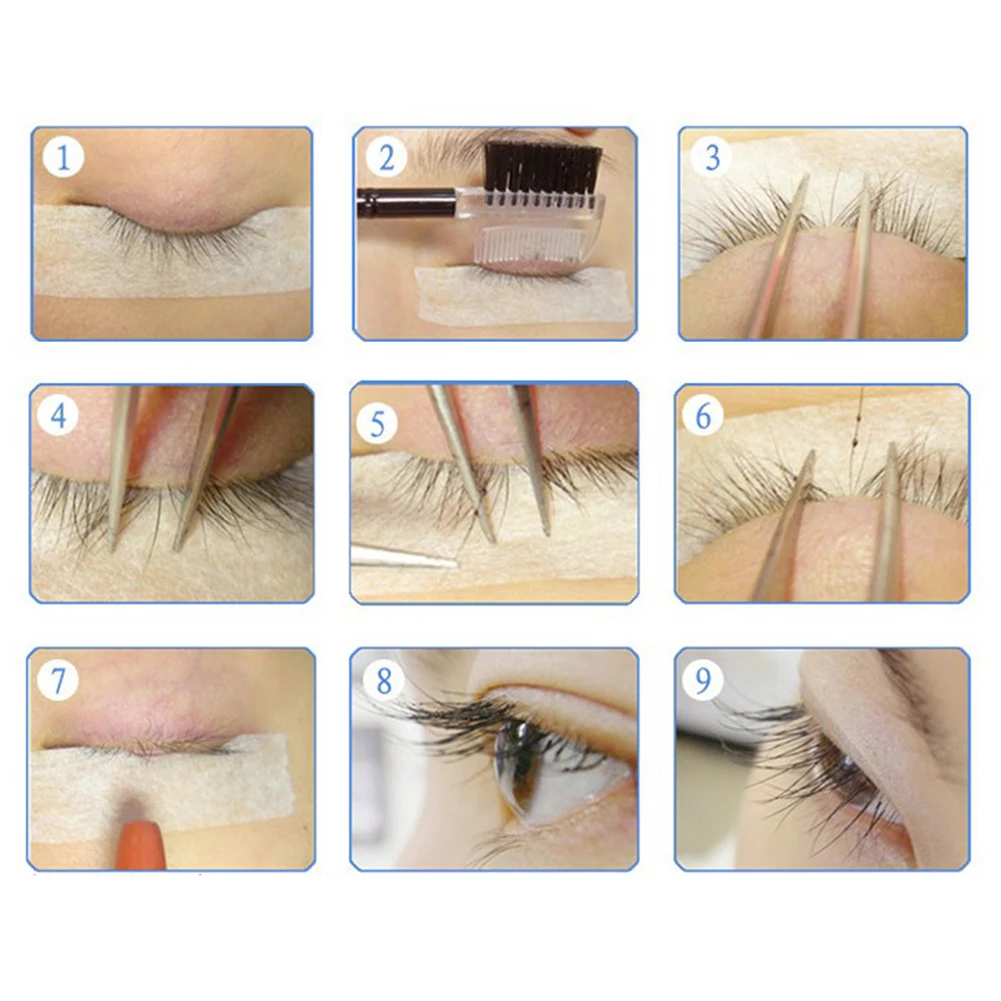 1

2

3

4

5

6

7

8

9