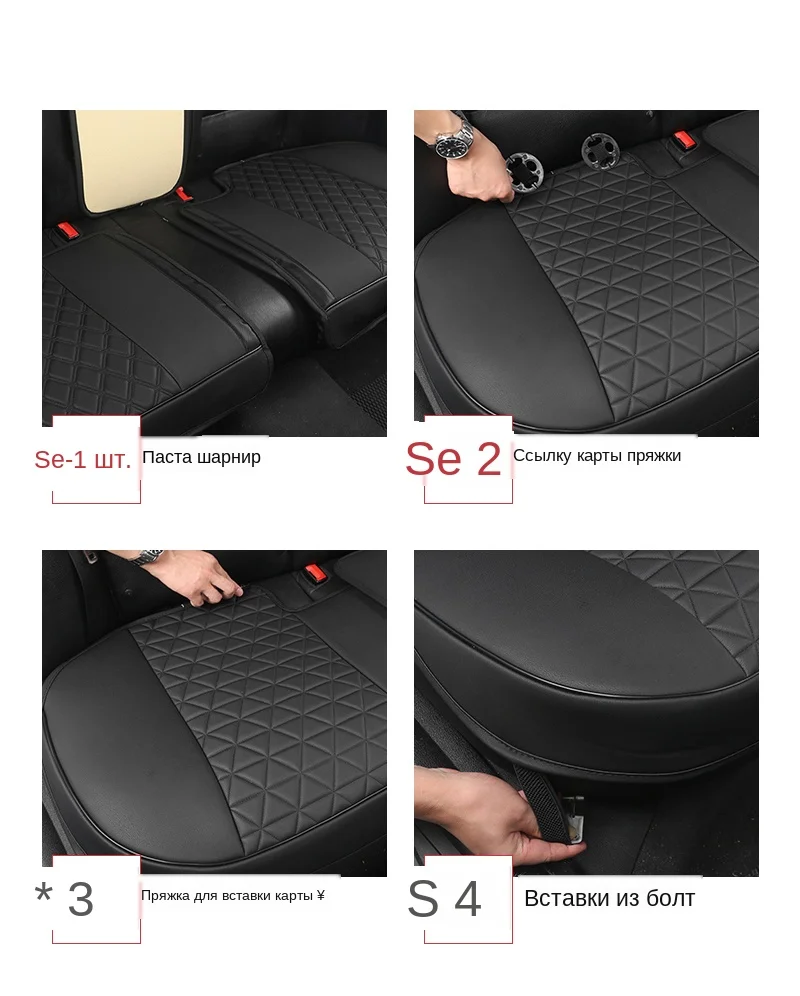 Se-1 шт. Паста шарнир

Se 2 Ссылку карты пряжки

* 3 Пряжка для вставки карты ¥

S 4 Вставки из болт