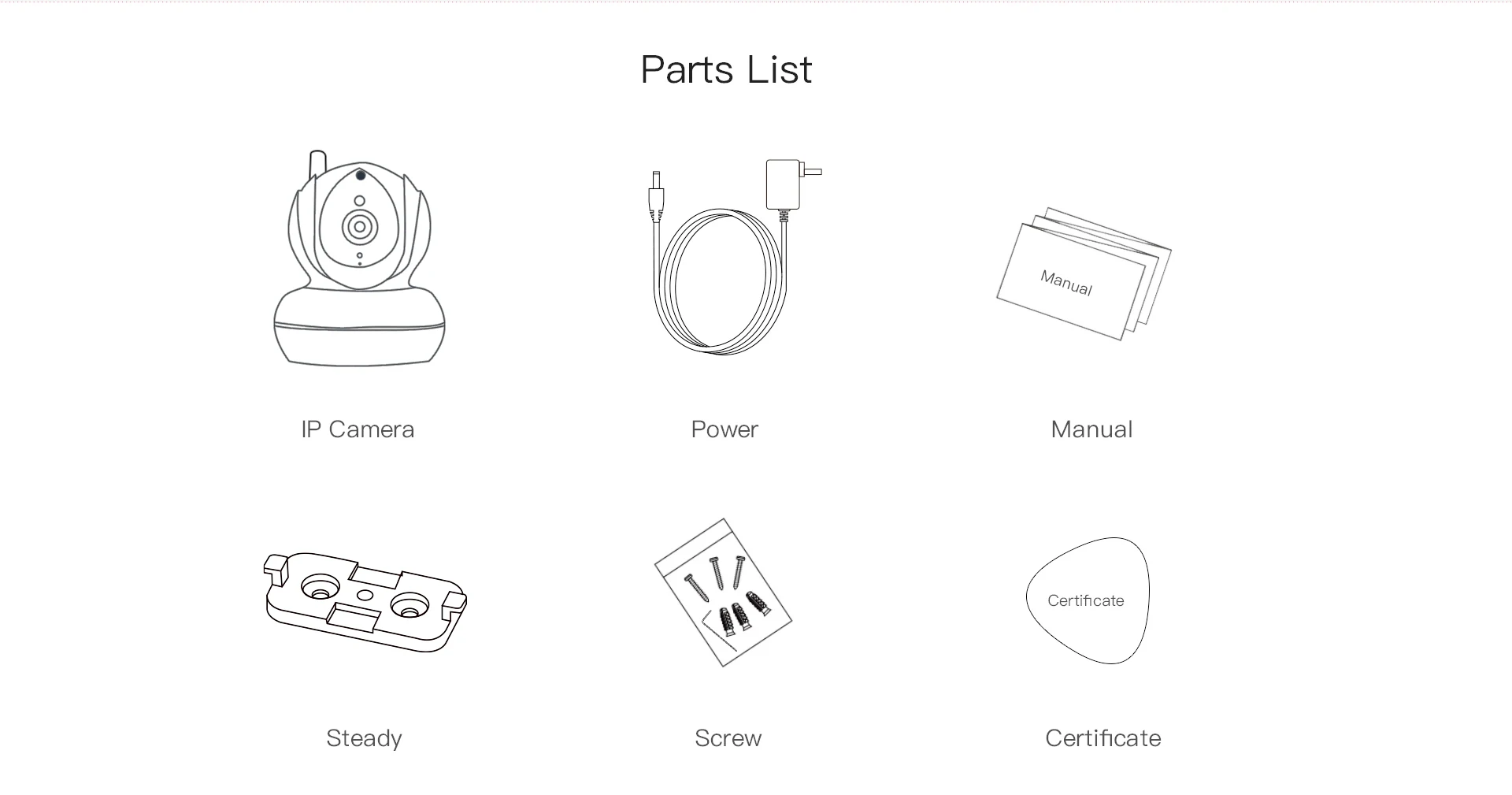 Parts List

IP Camera

Power

Manual

Manual

Steady

Screw

Certificate

Certificate