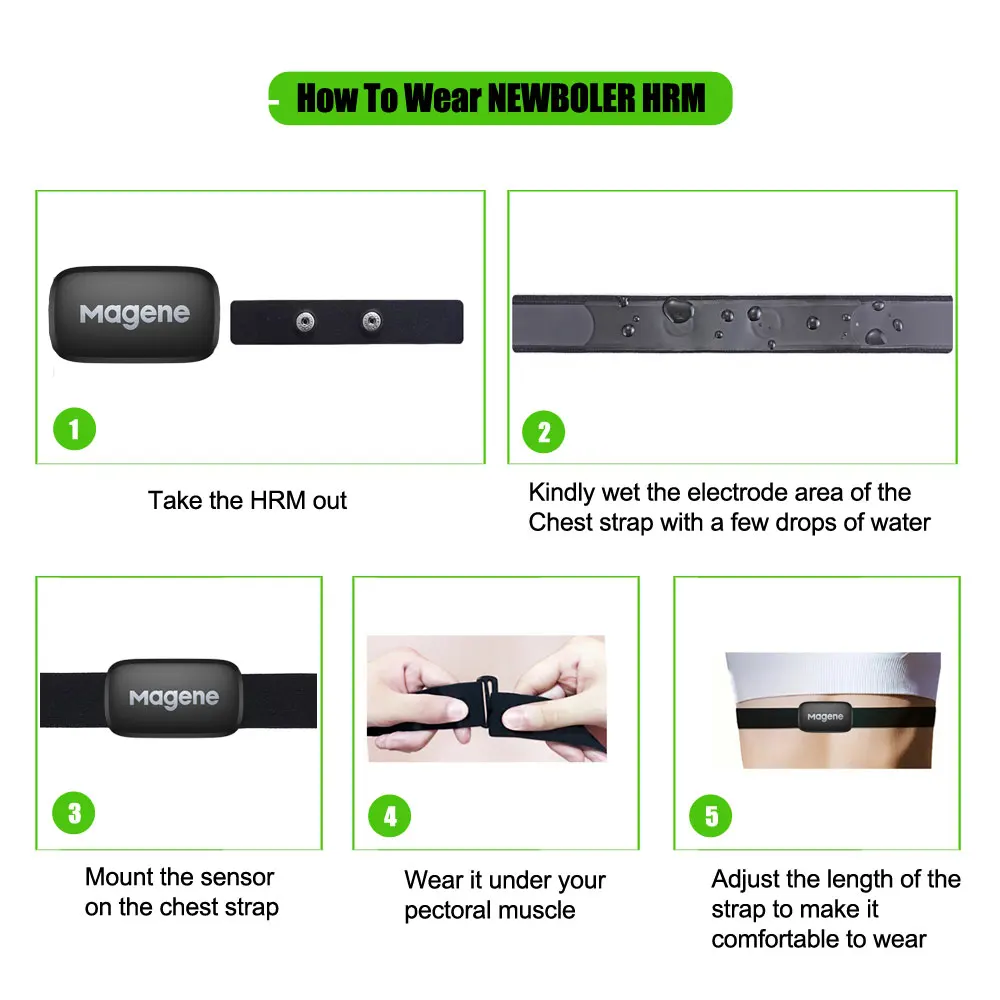 How To Wear NEWBOLER HRM

Magene

1

Take the HRM out

2

Kindly wet the electrode area of the Chest strap with a few drops of water

Magene

3

Mount the sensor on the chest strap

4

Wear it under your pectoral muscle

Magene

5

Adjust the length of the strap to make it comfortable to wear