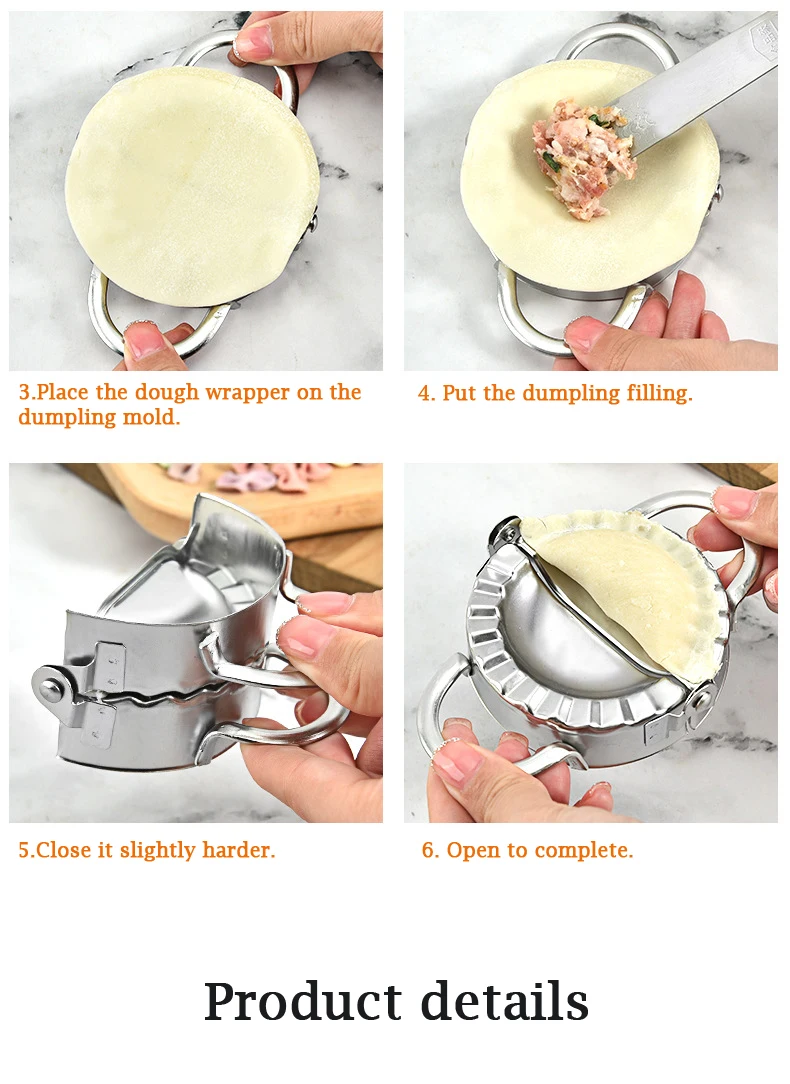 3.Place the dough wrapper on the dumpling mold.

4. Put the dumpling filling.

5.Close it slightly harder.

6. Open to complete.

Product details