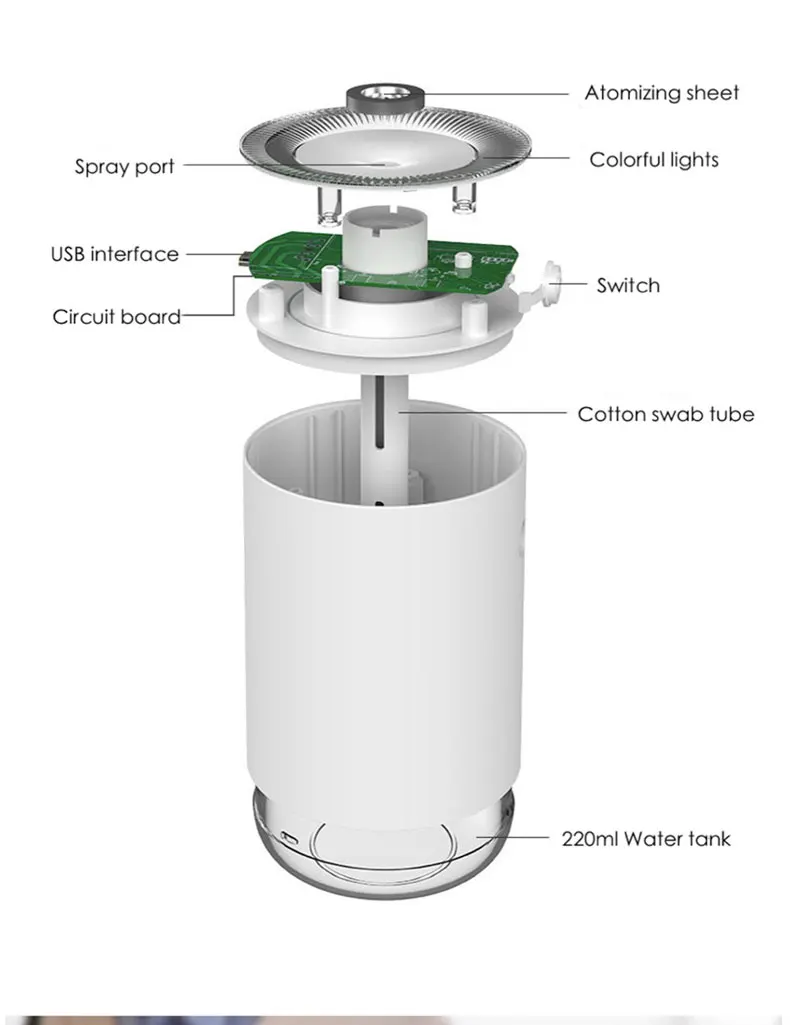 Atomizing sheet
Spray port
Colorful lights
USB interface
Switch
Circuit board
Cotton swab tube
220ml Water tank