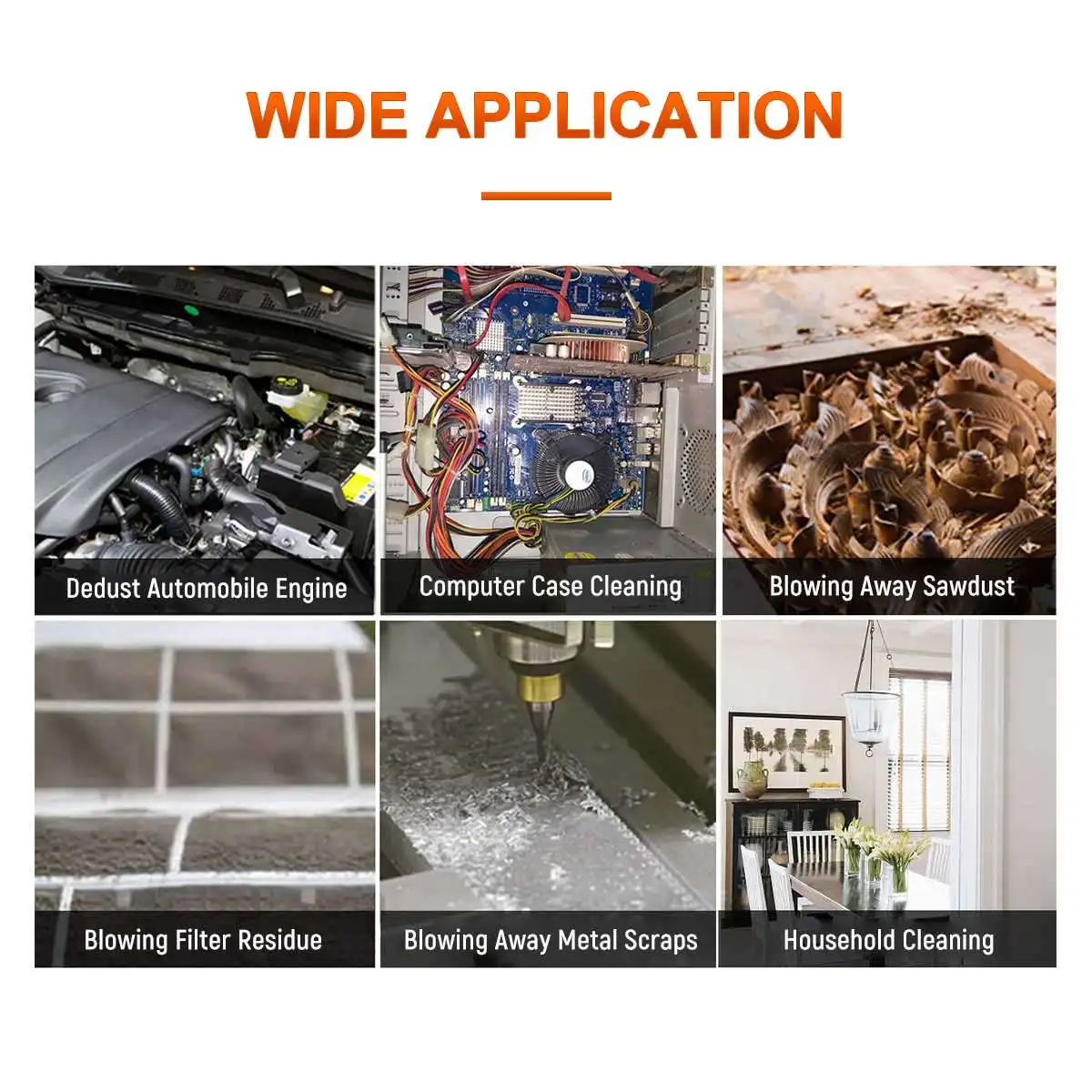 WIDE APPLICATION

Dedust Automobile Engine

Computer Case Cleaning

Blowing Away Sawdust

Blowing Filter Residue

Blowing Away Metal Scraps

Household Cleaning