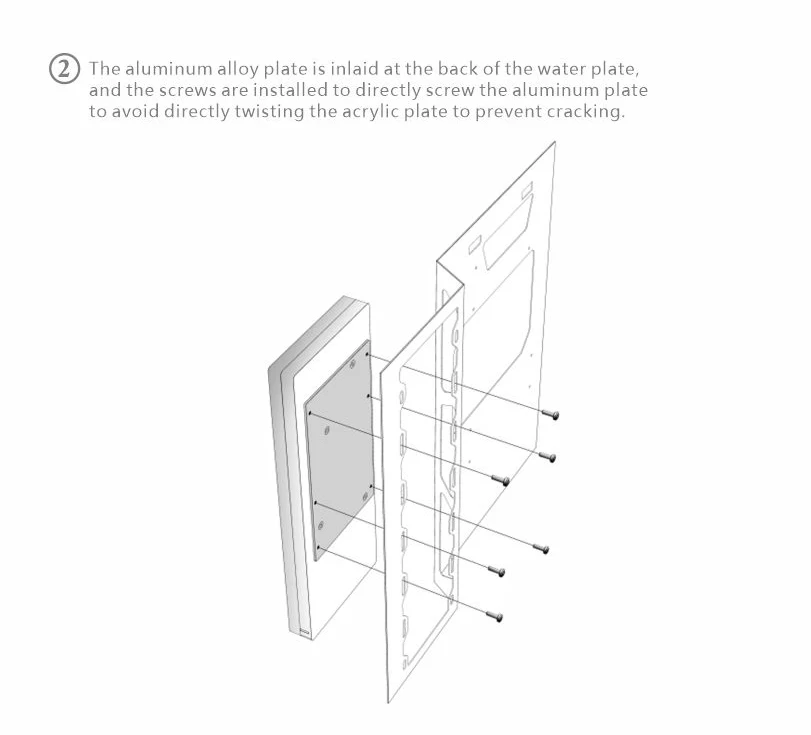 ② The aluminum alloy plate is inlaid at the back of the water plate, and the screws are installed to directly screw the aluminum plate to avoid directly twisting the acrylic plate to prevent cracking.