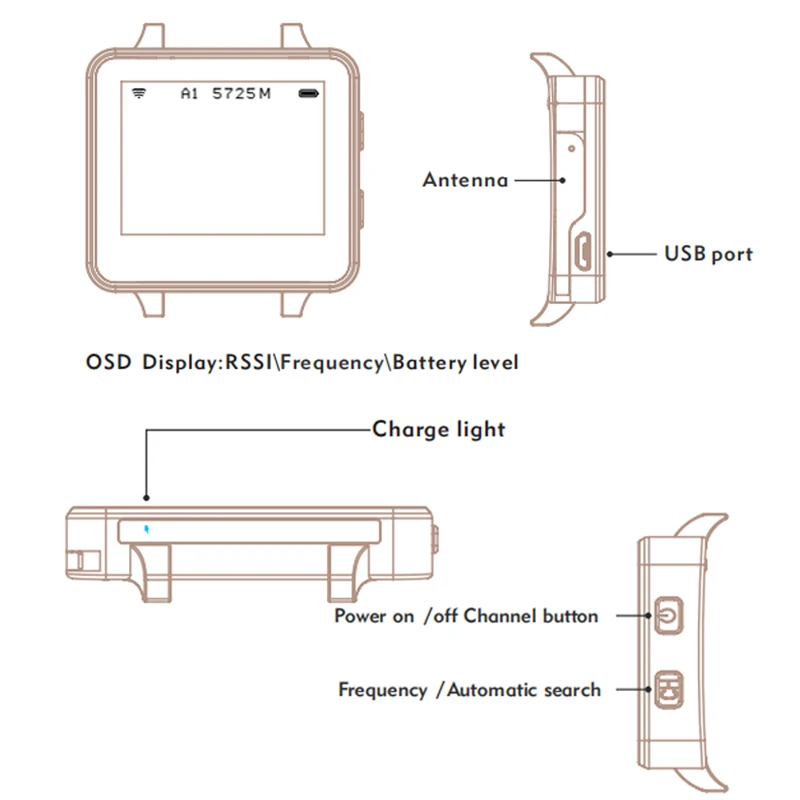 A1 5725M

Antenna

USB port

OSD Display:RSSI\Frequency\Battery level

Charge light

Power on /off Channel button

Frequency /Automatic search