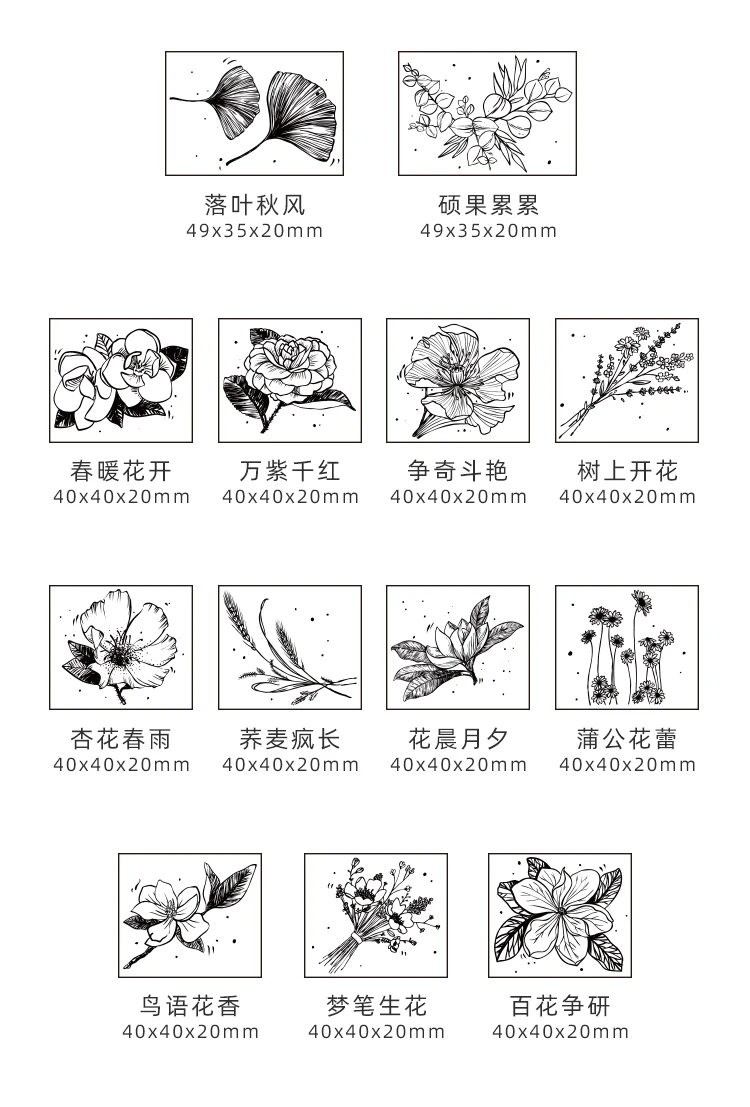 落叶秋风
49x35x20mm

硕果累累
49x35x20mm

春暖花开
40x40x20mm

万紫千红
40x40x20mm

争奇斗艳
40x40x20mm

树上开花
40x40x20mm

杏花春雨
40x40x20mm

荞麦疯长
40x40x20mm

花晨月夕
40x40x20mm

蒲公花蕾
40x40x20mm

鸟语花香
40x40x20mm

梦笔生花
40x40x20mm

百花争研
40x40x20mm