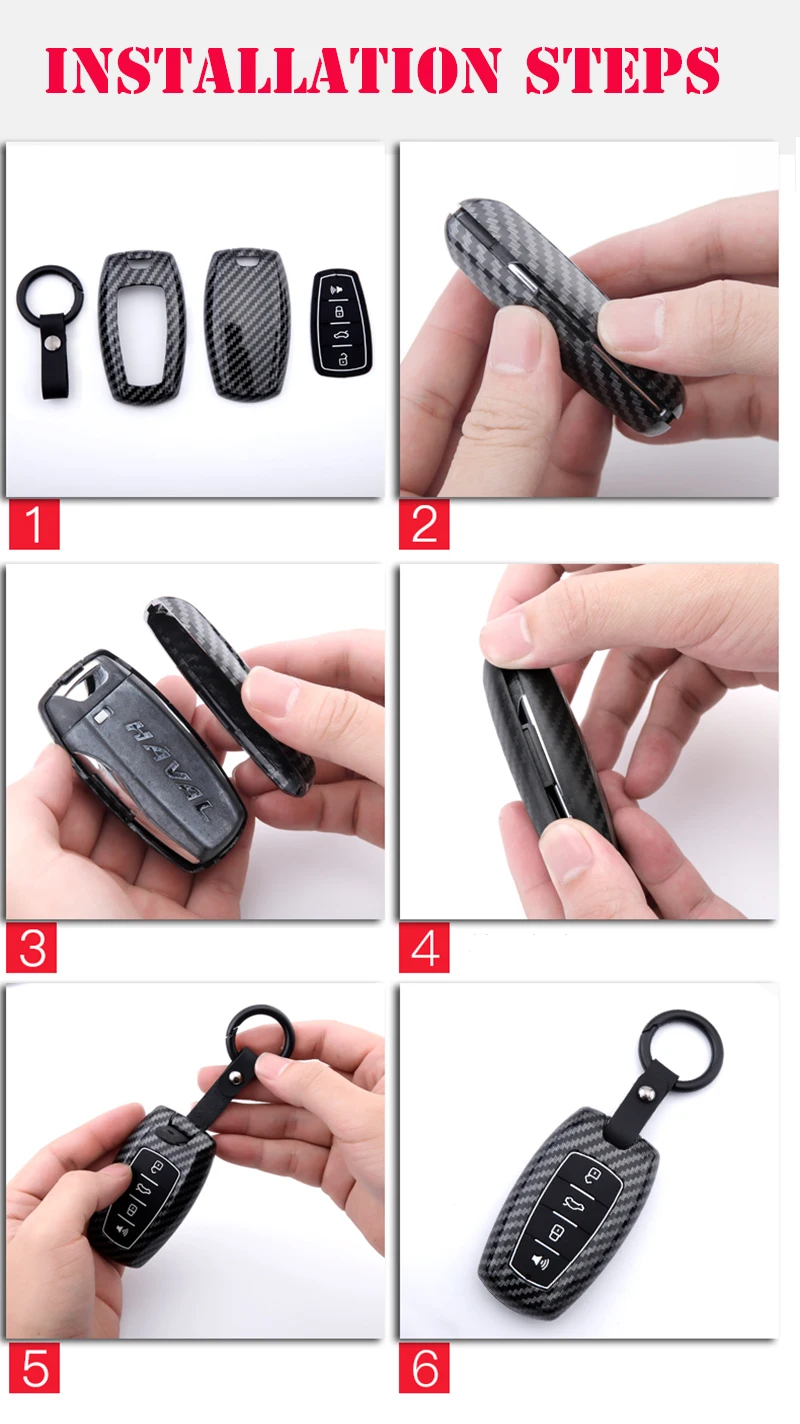 INSTALLATION STEPS

1

2

HAVAL

3

4

5

6