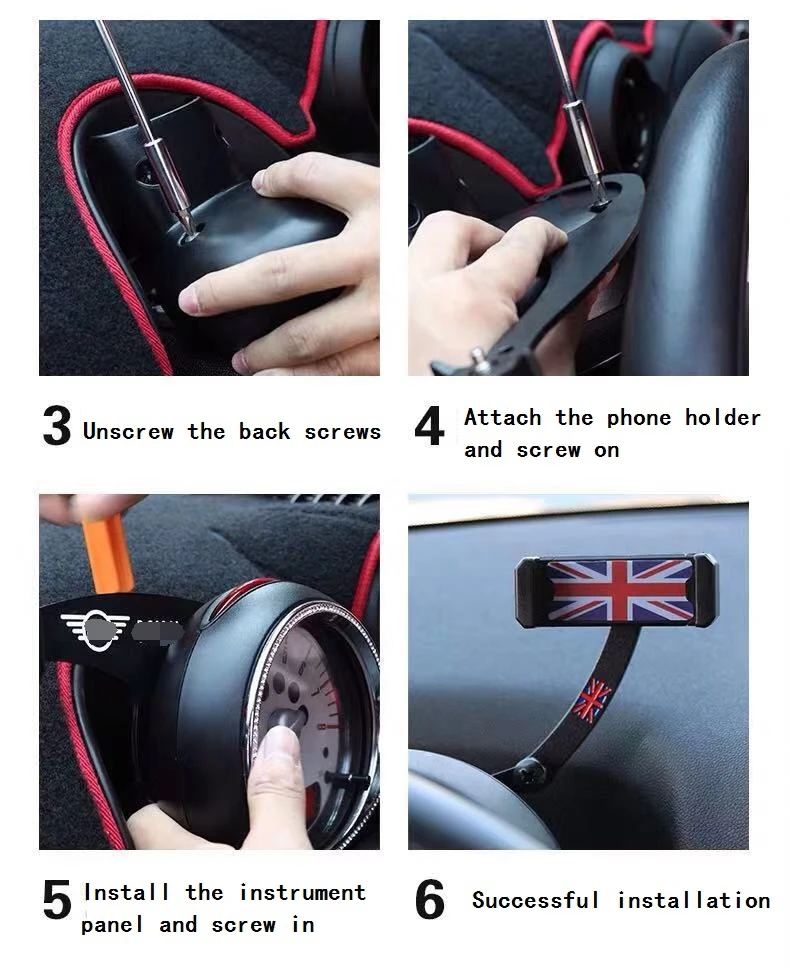 3 Unscrew the back screws

4 Attach the phone holder and screw on

5 Install the instrument panel and screw in

6 Successful installation