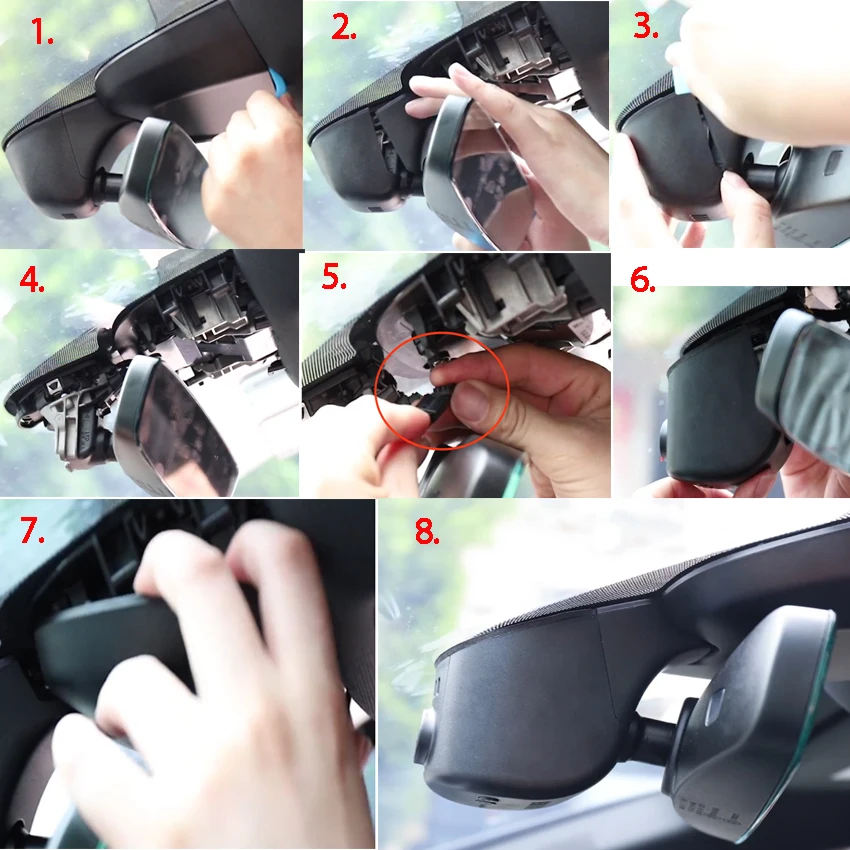 1.
2.
3.
4.
5.
6.
7.
8.