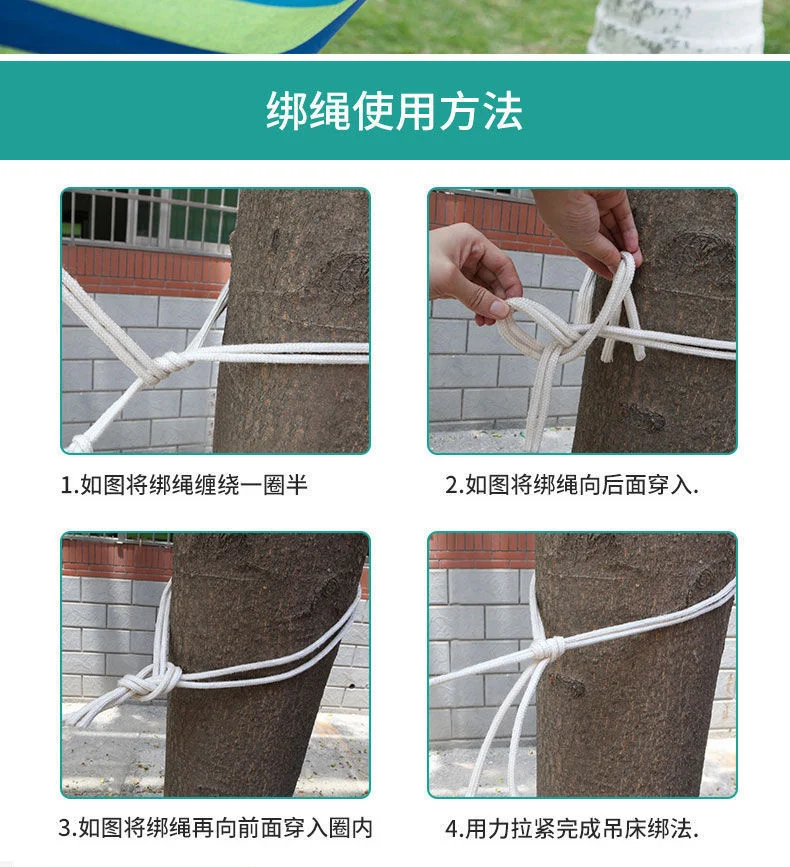 绑绳使用方法

1.如图将绑绳缠绕一圈半

2.如图将绑绳向后面穿入.

3.如图将绑绳再向前面穿入圈内

4.用力拉紧完成吊床绑法.