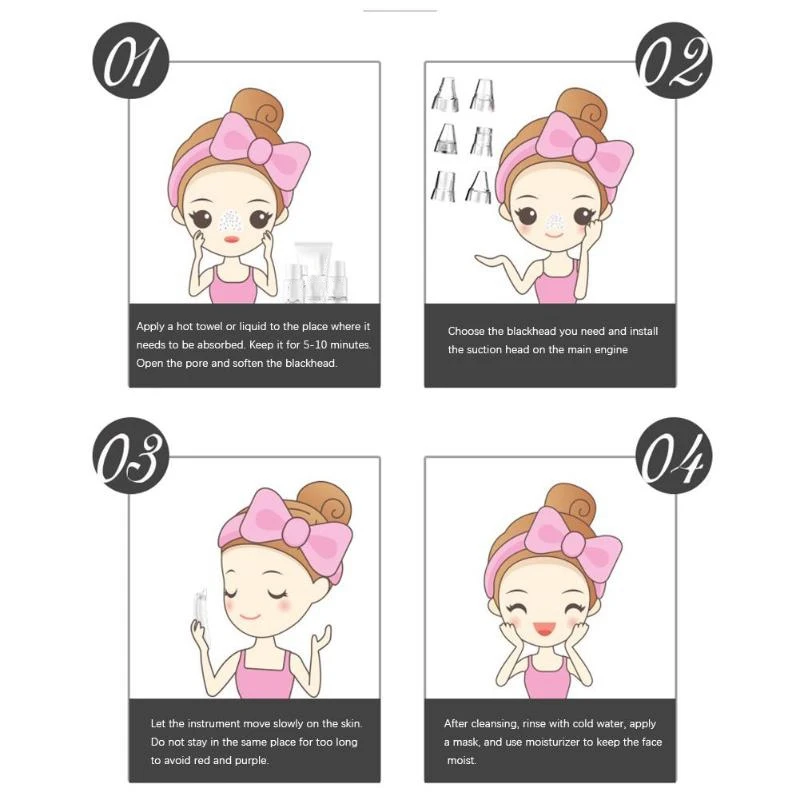 01

Apply a hot towel or liquid to the place where it needs to be absorbed. Keep it for 5-10 minutes. Open the pore and soften the blackhead.

02

Choose the blackhead you need and install the suction head on the main engine

03

Let the instrument move slowly on the skin. Do not stay in the same place for too long to avoid red and purple.

04

After cleansing, rinse with cold water, apply a mask, and use moisturizer to keep the face moist.