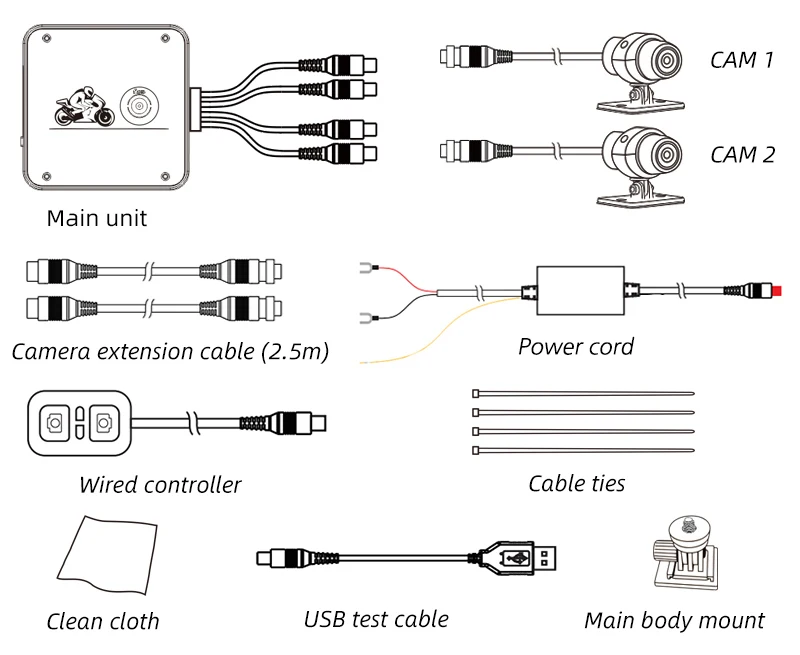 Main unit

CAM 1

CAM 2

Camera extension cable (2.5m)

Power cord

Wired controller

Cable ties

Clean cloth

USB test cable

Main body mount