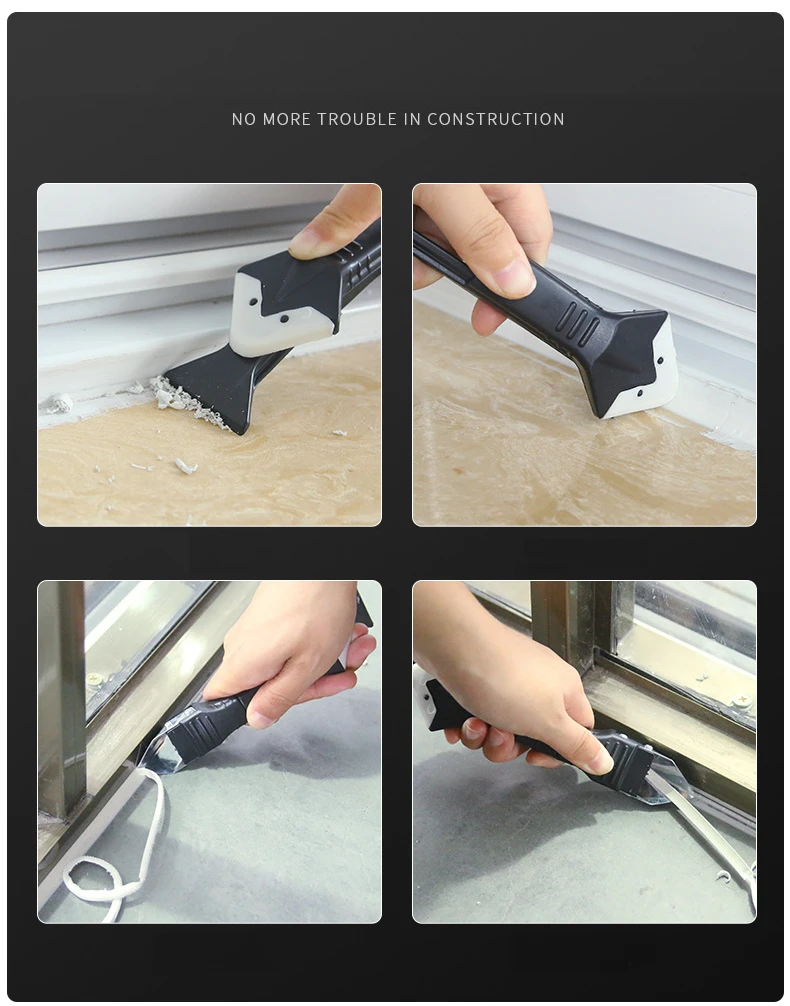 NO MORE TROUBLE IN CONSTRUCTION