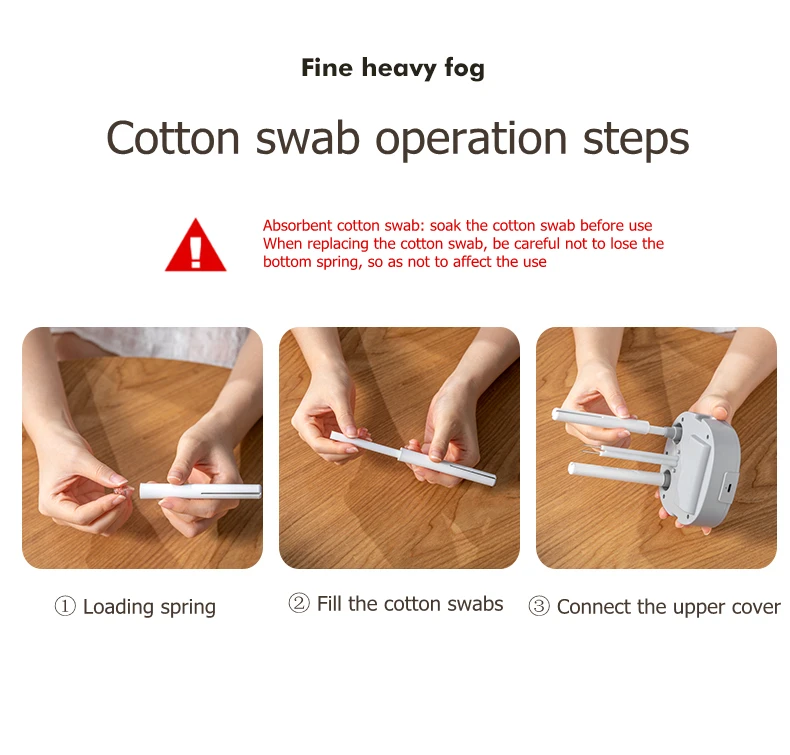 Fine heavy fog

Cotton swab operation steps

Absorbent cotton swab: soak the cotton swab before use
When replacing the cotton swab, be careful not to lose the bottom spring, so as not to affect the use

① Loading spring

② Fill the cotton swabs

③ Connect the upper cover