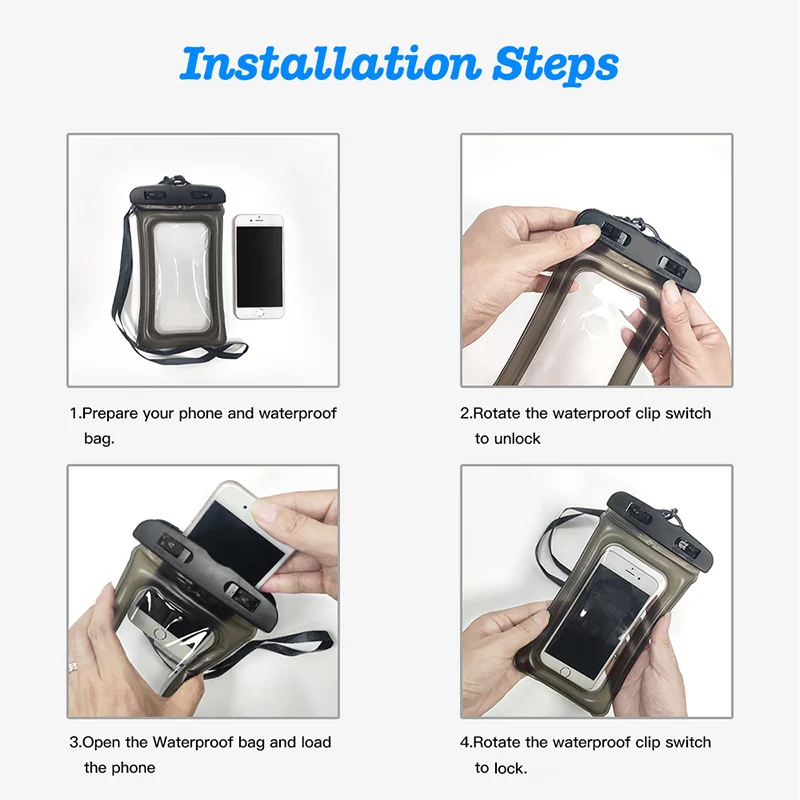 Installation Steps

1.Prepare your phone and waterproof bag.

2.Rotate the waterproof clip switch to unlock

3.Open the Waterproof bag and load the phone

4.Rotate the waterproof clip switch to lock.