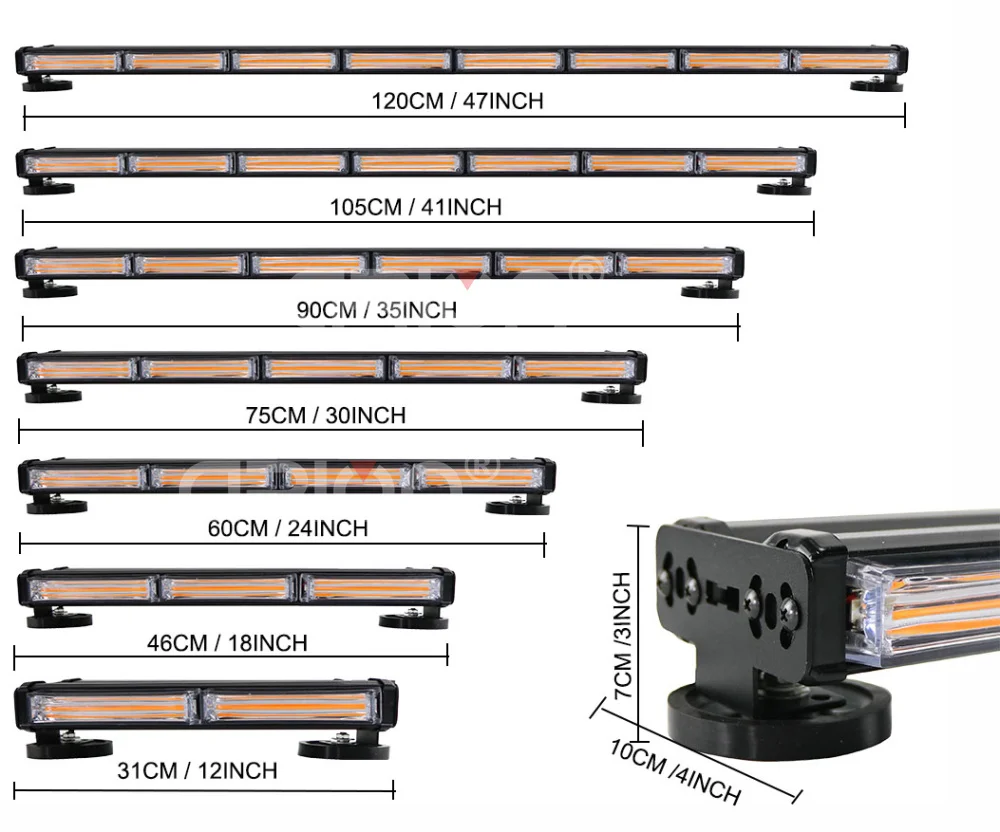 120CM / 47INCH

105CM / 41INCH

90CM / 35INCH

75CM / 30INCH

60CM / 24INCH

46CM / 18INCH

31CM / 12INCH

7CM /3INCH

10CM /4INCH