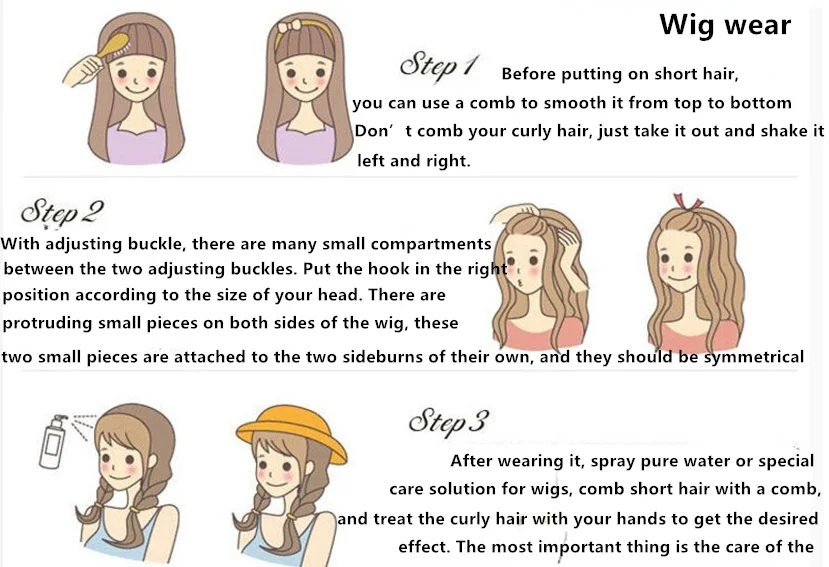 Wig wear

Step 1 Before putting on short hair, you can use a comb to smooth it from top to bottom Don’ t comb your curly hair, just take it out and shake it left and right.

Step 2
With adjusting buckle, there are many small compartments between the two adjusting buckles. Put the hook in the right position according to the size of your head. There are protruding small pieces on both sides of the wig, these two small pieces are attached to the two sideburns of their own, and they should be symmetrical

Step 3
After wearing it, spray pure water or special care solution for wigs, comb short hair with a comb, and treat the curly hair with your hands to get the desired effect. The most important thing is the care of the