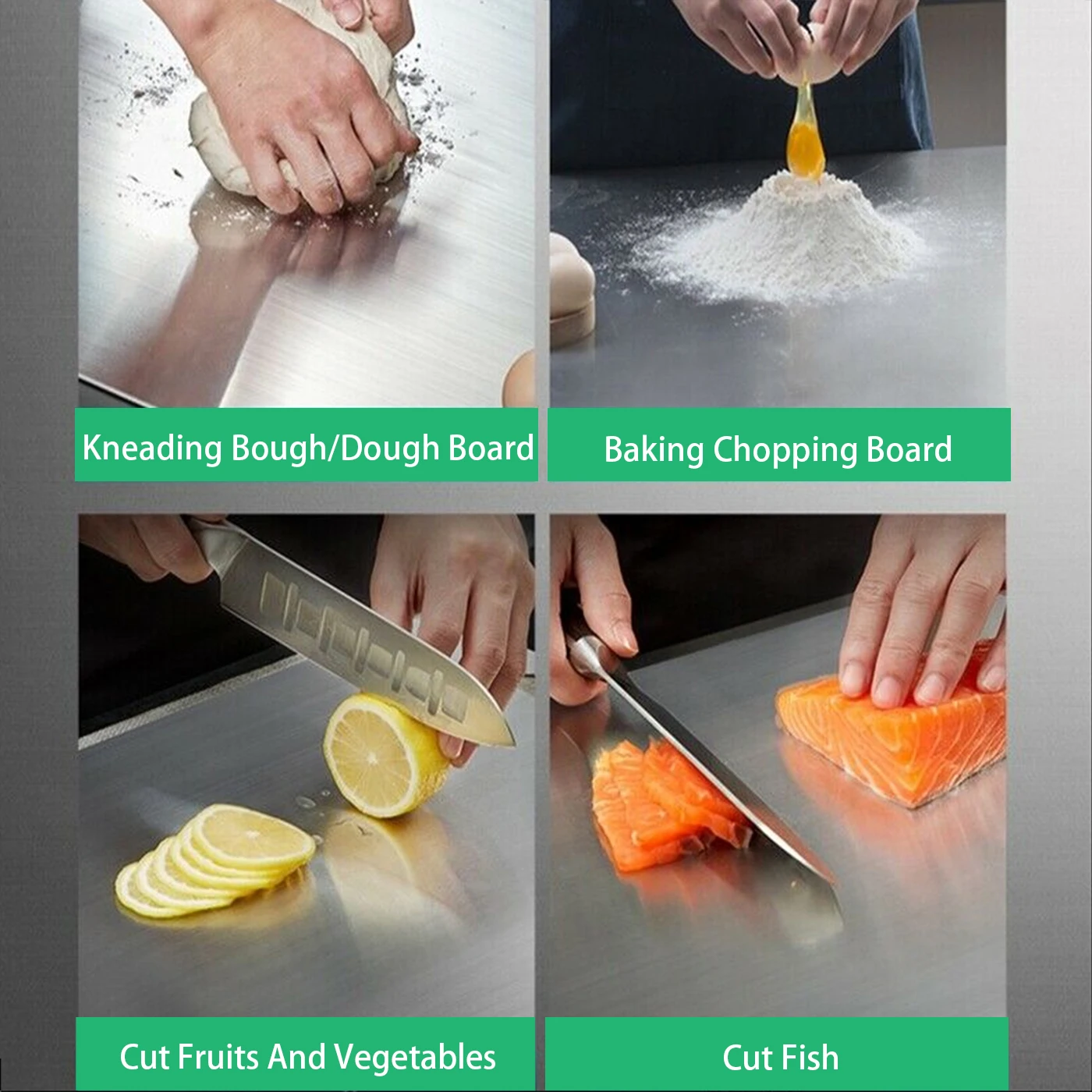 Kneading Bough/Dough Board

Baking Chopping Board

Cut Fruits And Vegetables

Cut Fish