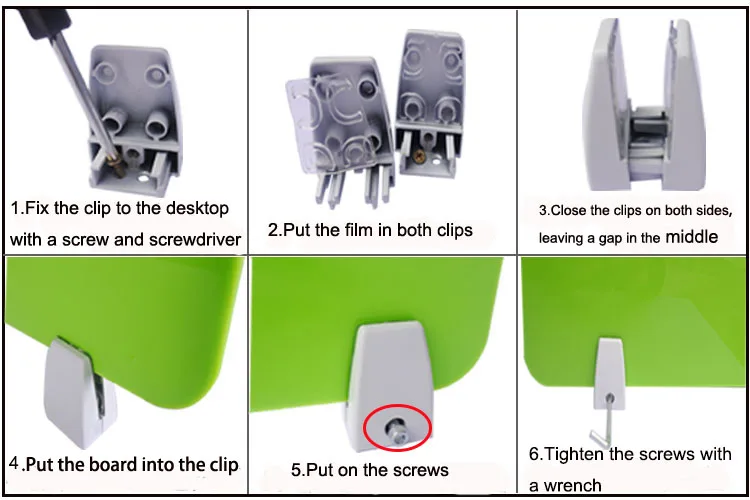 1.Fix the clip to the desktop with a screw and screwdriver

2.Put the film in both clips

3.Close the clips on both sides, leaving a gap in the middle

4.Put the board into the clip

5.Put on the screws

6.Tighten the screws with a wrench