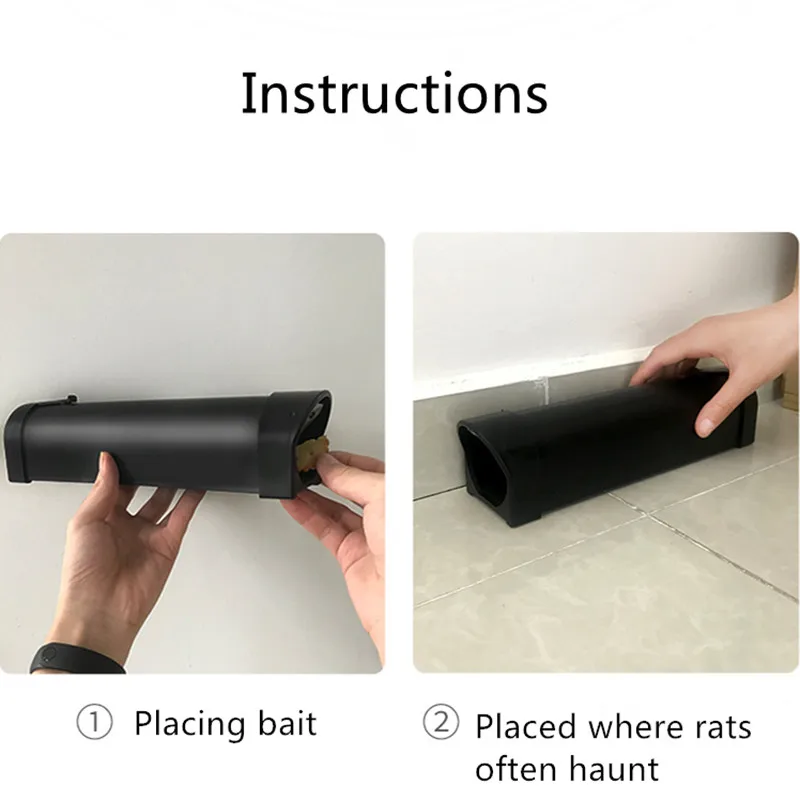 Instructions

① Placing bait

② Placed where rats often haunt