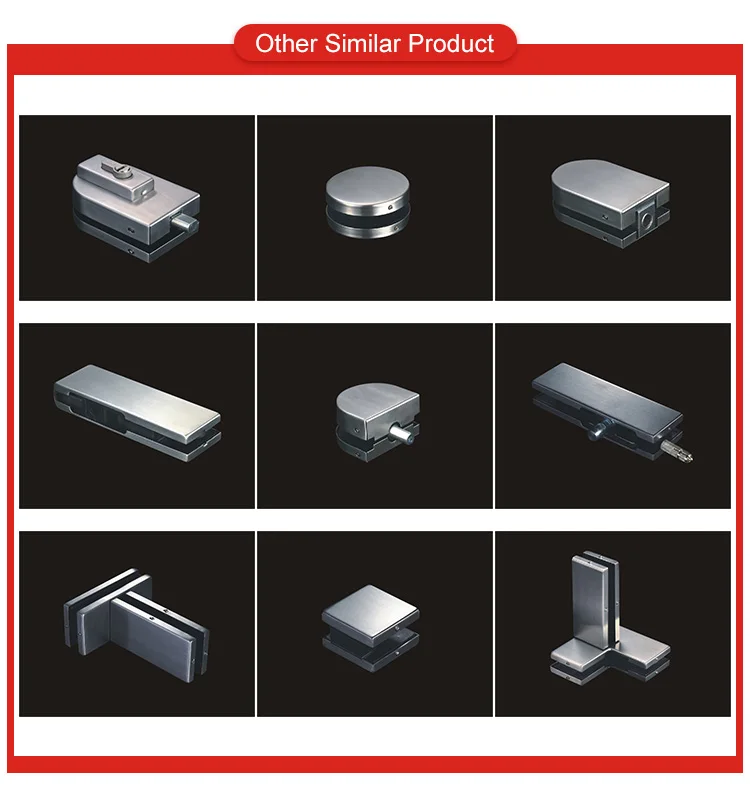 Other Similar Product