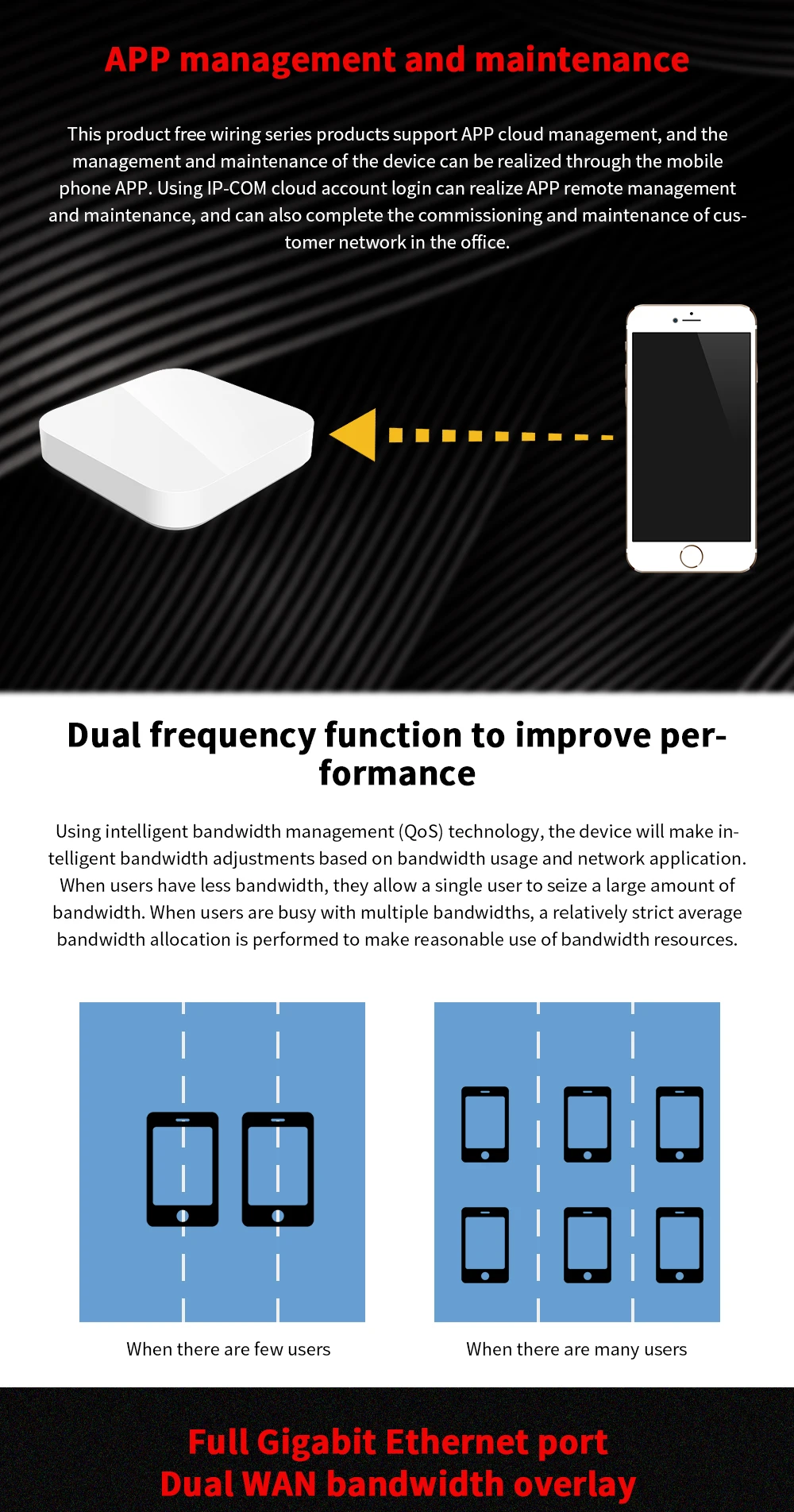 APP management and maintenance

This product free wiring series products support APP cloud management, and the management and maintenance of the device can be realized through the mobile phone APP. Using IP-COM cloud account login can realize APP remote management and maintenance, and can also complete the commissioning and maintenance of customer network in the office.

Dual frequency function to improve performance

Using intelligent bandwidth management (QoS) technology, the device will make intelligent bandwidth adjustments based on bandwidth usage and network application. When users have less bandwidth, they allow a single user to seize a large amount of bandwidth. When users are busy with multiple bandwidths, a relatively strict average bandwidth allocation is performed to make reasonable use of bandwidth resources.

When there are few users

When there are many users

Full Gigabit Ethernet port
Dual WAN bandwidth overlay