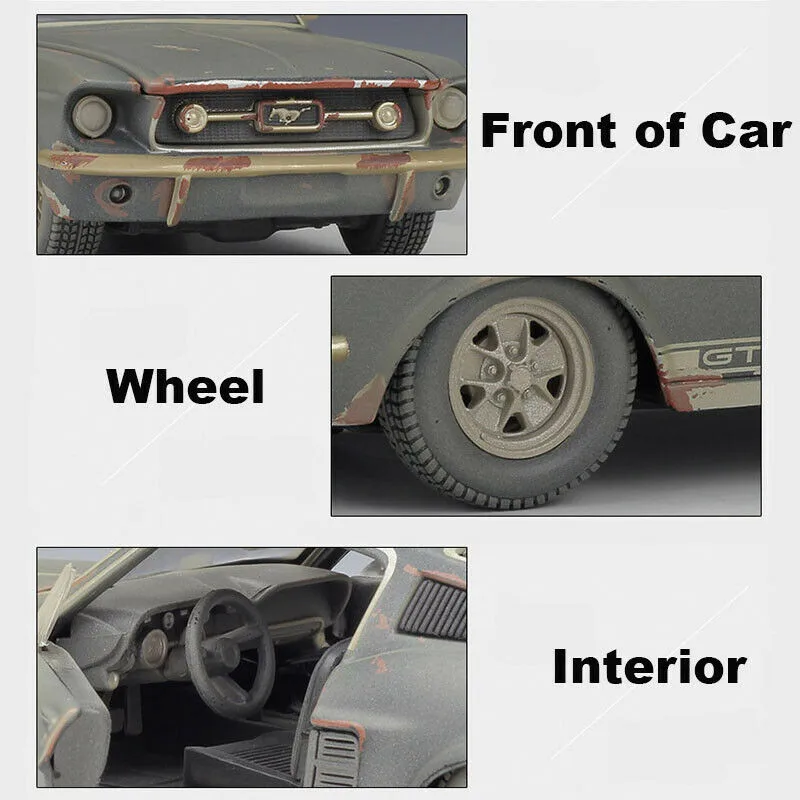 Front of Car

Wheel

GT

Interior