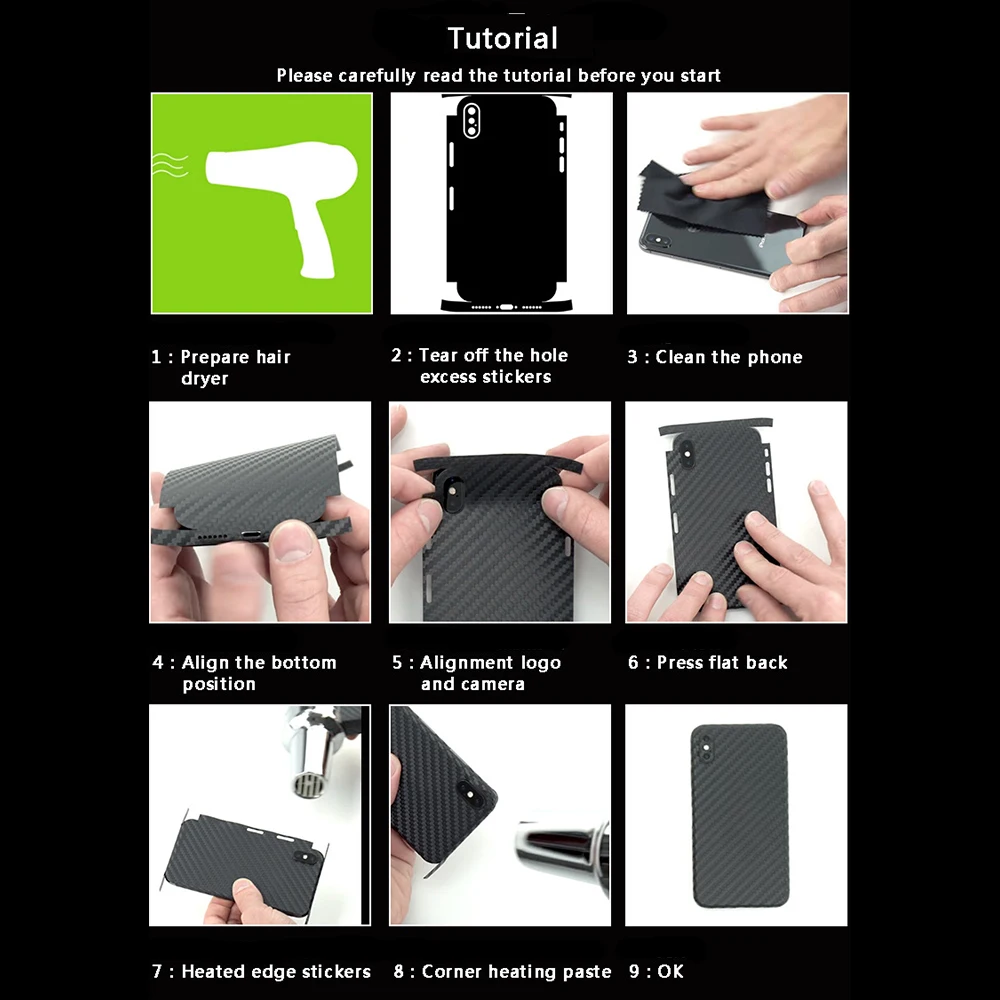 Tutorial

Please carefully read the tutorial before you start

1 : Prepare hair dryer

2 : Tear off the hole excess stickers

3 : Clean the phone

4 : Align the bottom position

5 : Alignment logo and camera

6 : Press flat back

7 : Heated edge stickers

8 : Corner heating paste

9 : OK