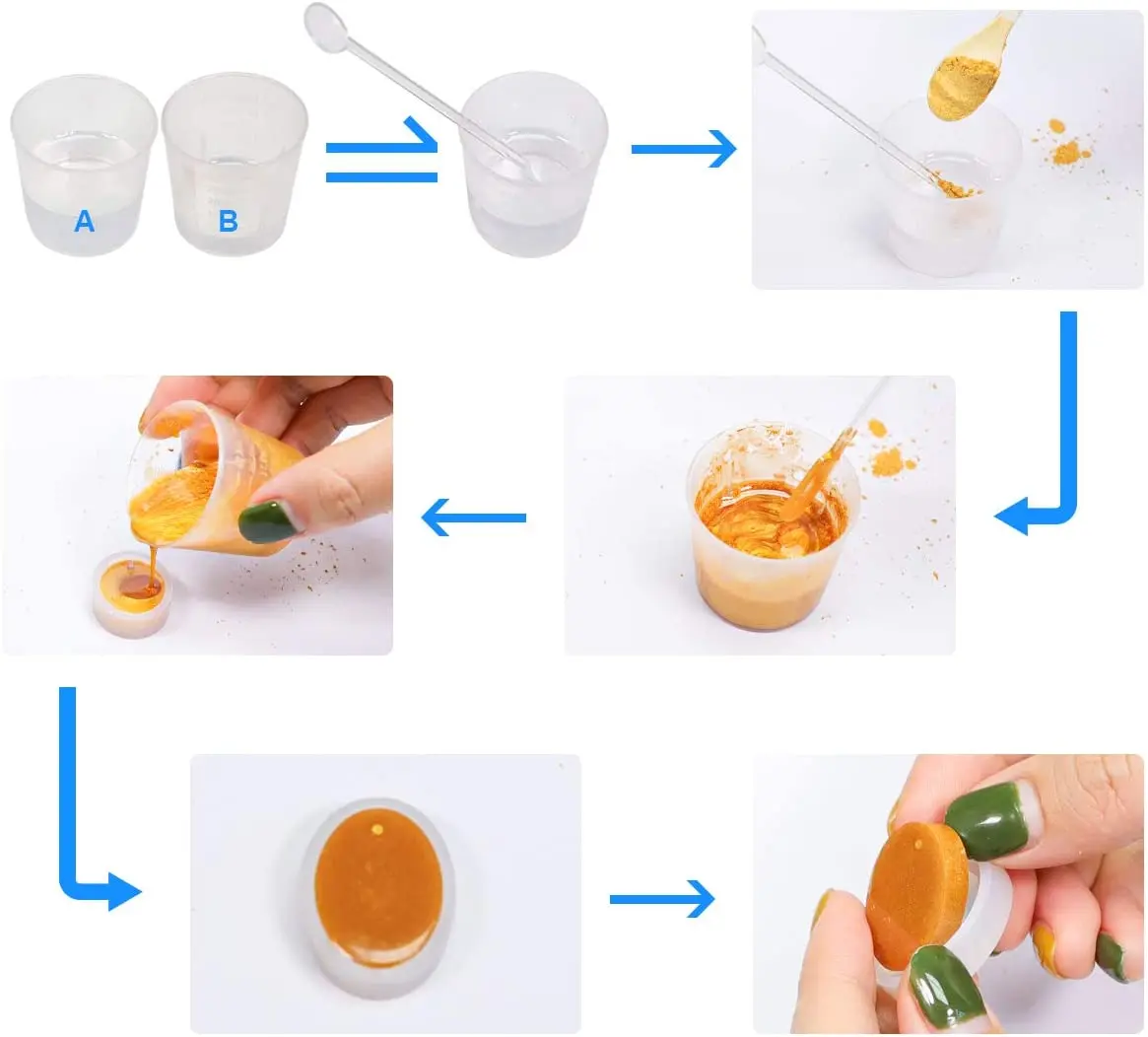 A B