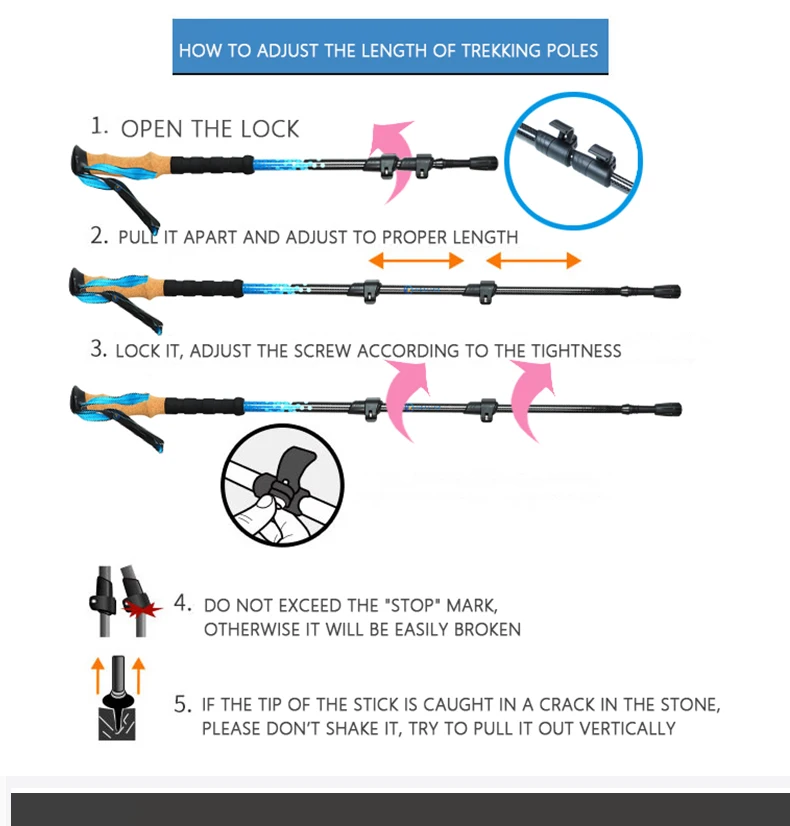 HOW TO ADJUST THE LENGTH OF TREKKING POLES

1. OPEN THE LOCK

2. PULL IT APART AND ADJUST TO PROPER LENGTH

3. LOCK IT, ADJUST THE SCREW ACCORDING TO THE TIGHTNESS

4. DO NOT EXCEED THE "STOP" MARK, OTHERWISE IT WILL BE EASILY BROKEN

5. IF THE TIP OF THE STICK IS CAUGHT IN A CRACK IN THE STONE, PLEASE DON'T SHAKE IT, TRY TO PULL IT OUT VERTICALLY