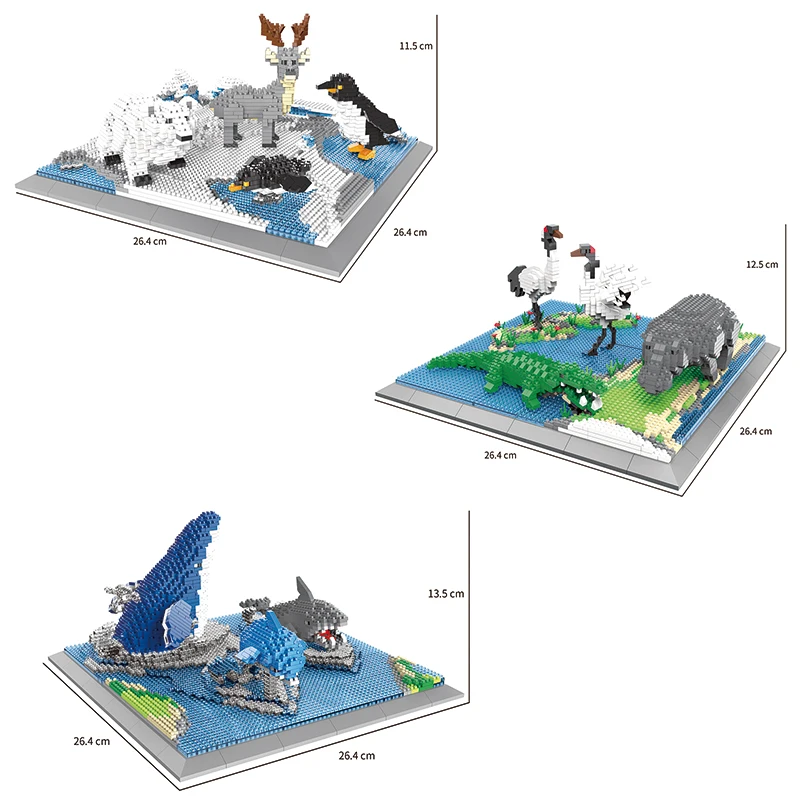 11.5 cm
26.4 cm
26.4 cm

12.5 cm
26.4 cm
26.4 cm

13.5 cm
26.4 cm
26.4 cm