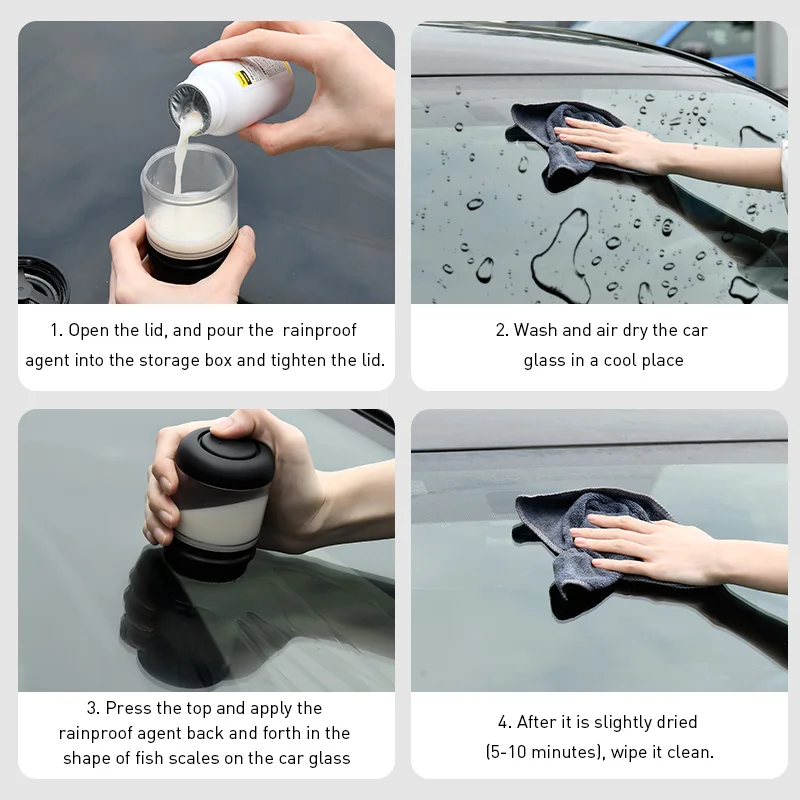 1. Open the lid, and pour the  rainproof agent into the storage box and tighten the lid.

2. Wash and air dry the car glass in a cool place

3. Press the top and apply the rainproof agent back and forth in the shape of fish scales on the car glass

4. After it is slightly dried (5-10 minutes), wipe it clean.