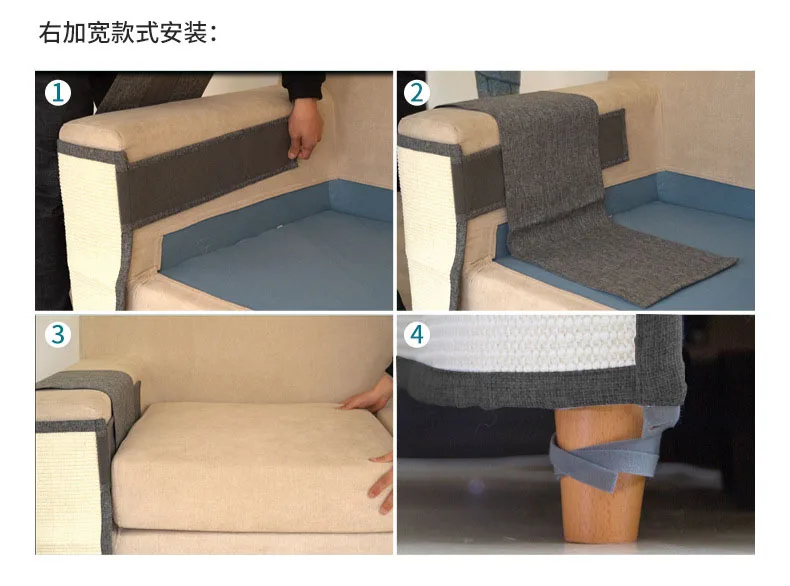 右加宽款式安装：

1

2

3

4