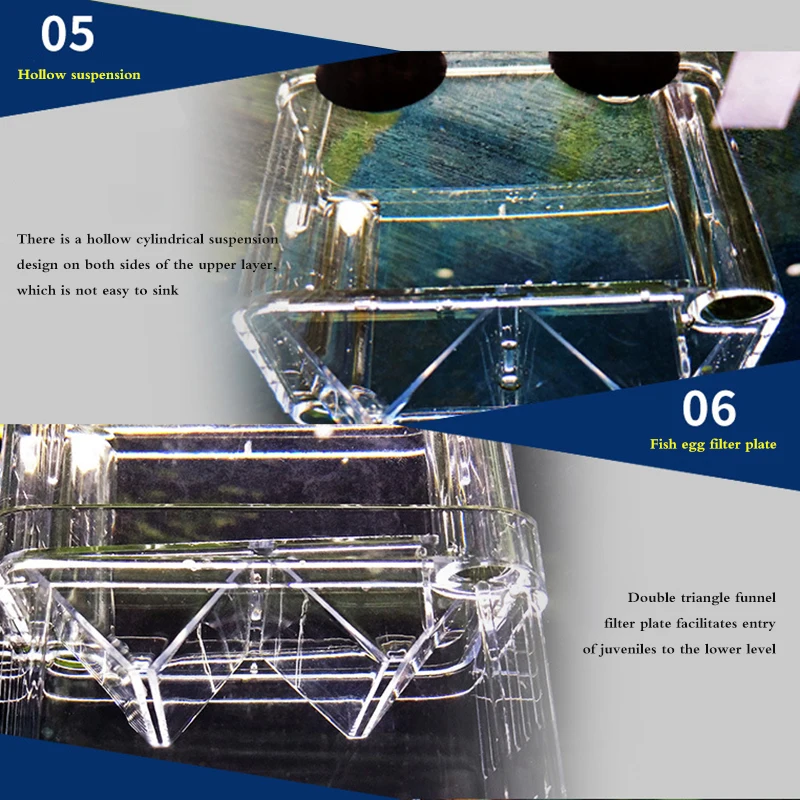 05
Hollow suspension

There is a hollow cylindrical suspension design on both sides of the upper layer, which is not easy to sink

06
Fish egg filter plate

Double triangle funnel filter plate facilitates entry of juveniles to the lower level