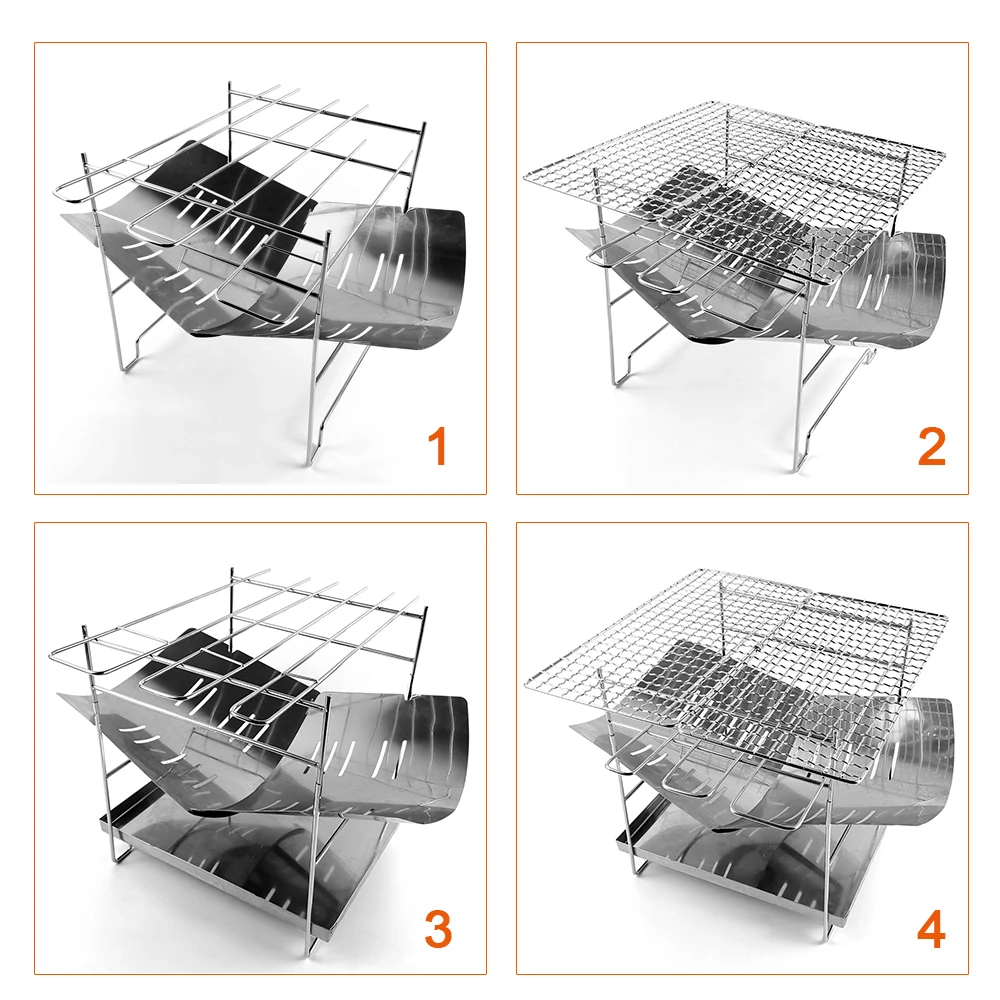 1

2

3

4