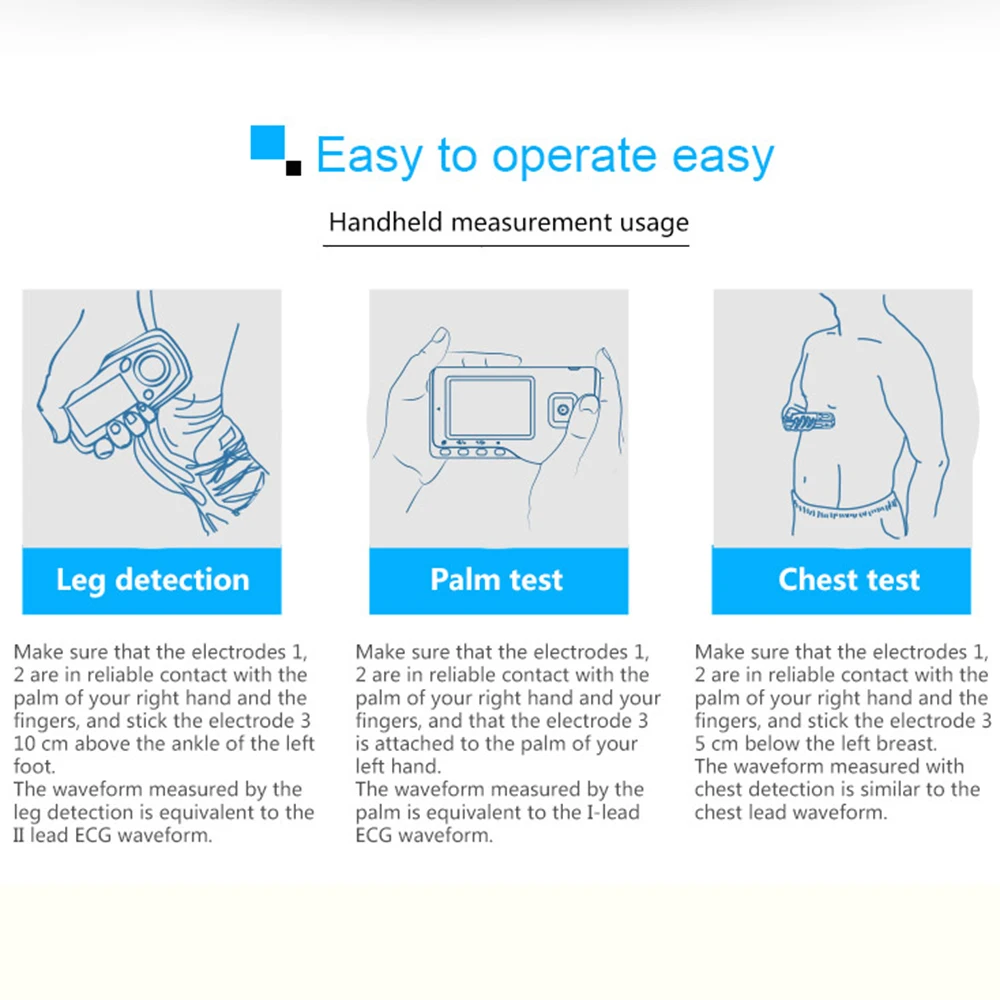 Easy to operate easy

Handheld measurement usage

Leg detection

Make sure that the electrodes 1, 2 are in reliable contact with the palm of your right hand and the fingers, and stick the electrode 3 10 cm above the ankle of the left foot.
The waveform measured by the leg detection is equivalent to the II lead ECG waveform.

Palm test

Make sure that the electrodes 1, 2 are in reliable contact with the palm of your right hand and your fingers, and that the electrode 3 is attached to the palm of your left hand.
The waveform measured by the palm is equivalent to the I-lead ECG waveform.

Chest test

Make sure that the electrodes 1, 2 are in reliable contact with the palm of your right hand and the fingers, and stick the electrode 3 5 cm below the left breast.
The waveform measured with chest detection is similar to the chest lead waveform.