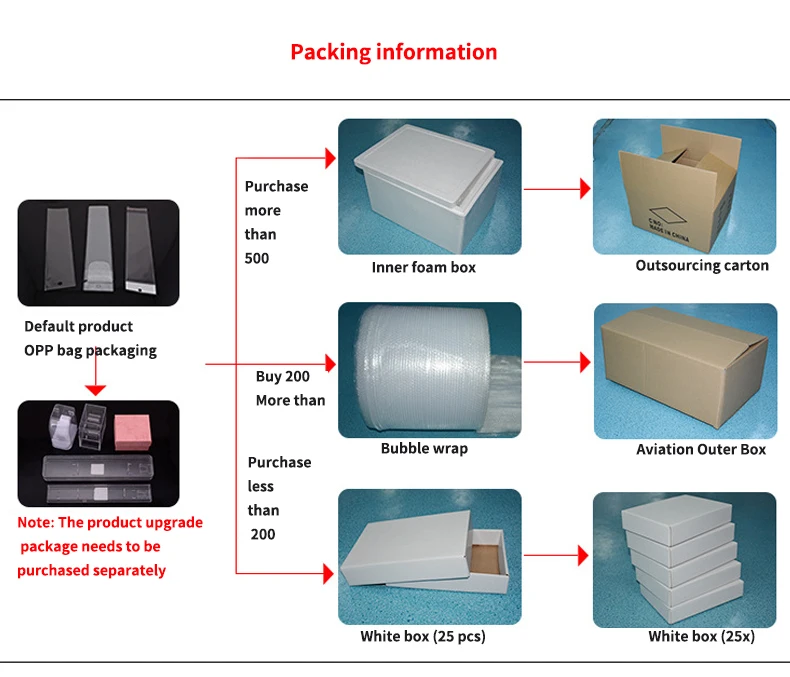 Packing information

Default product OPP bag packaging

Note: The product upgrade package needs to be purchased separately

Purchase more than 500

Inner foam box

C/NO: MADE IN CHINA

Outsourcing carton

Buy 200 More than

Bubble wrap

Aviation Outer Box

Purchase less than 200

White box (25 pcs)

White box (25x)