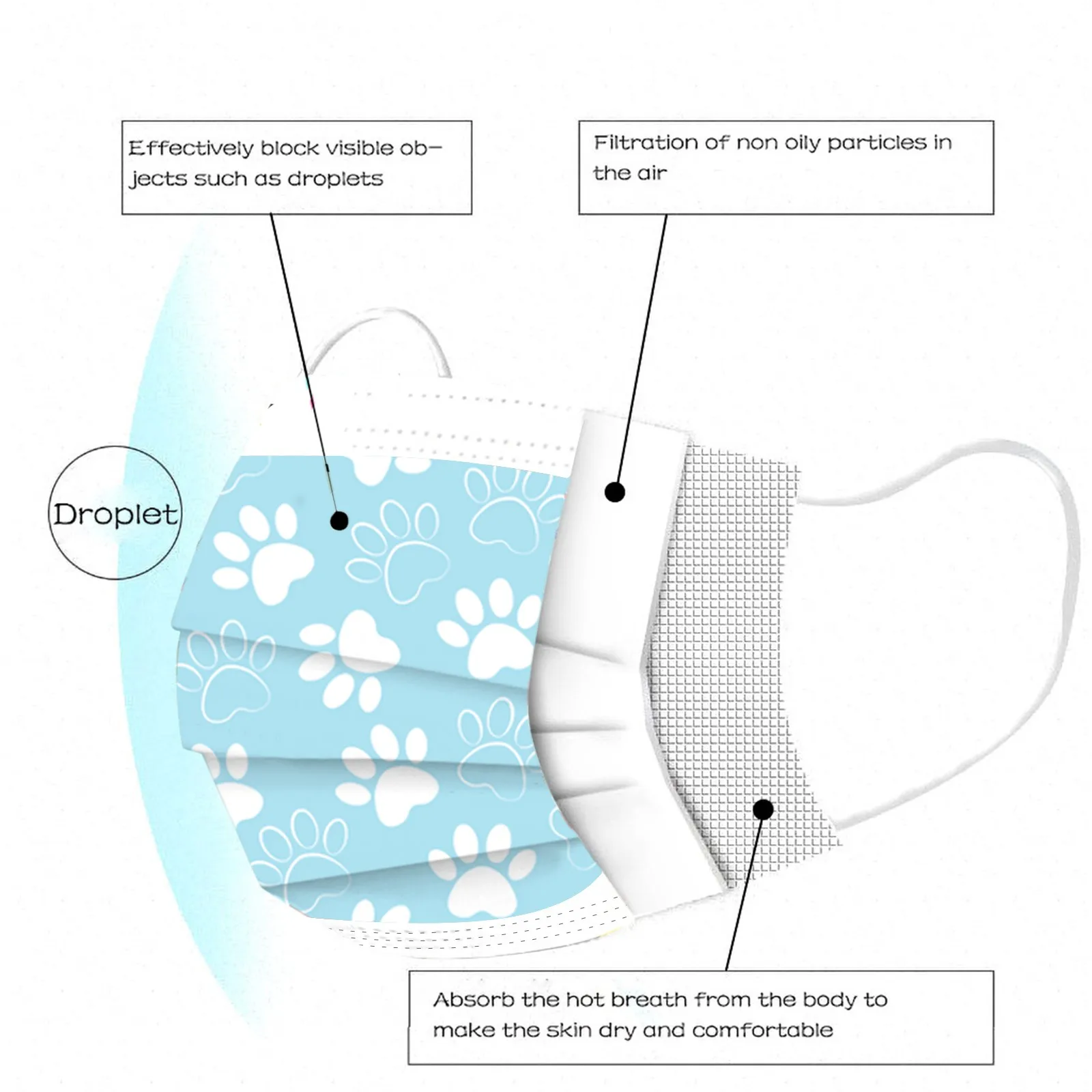 Effectively block visible objects such as droplets

Filtration of non oily particles in the air

Droplet

Absorb the hot breath from the body to make the skin dry and comfortable