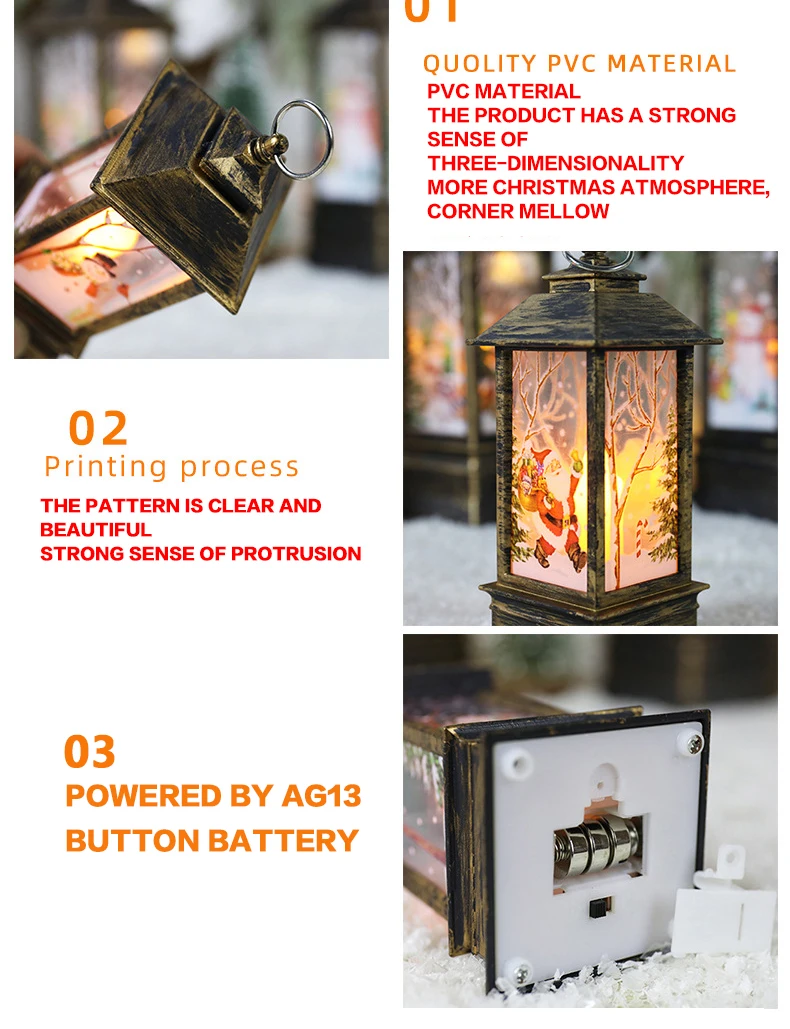 01

QUOLITY PVC MATERIAL

PVC MATERIAL
THE PRODUCT HAS A STRONG SENSE OF
THREE-DIMENSIONALITY
MORE CHRISTMAS ATMOSPHERE,
CORNER MELLOW

02

Printing process

THE PATTERN IS CLEAR AND BEAUTIFUL
STRONG SENSE OF PROTRUSION

03

POWERED BY AG13
BUTTON BATTERY